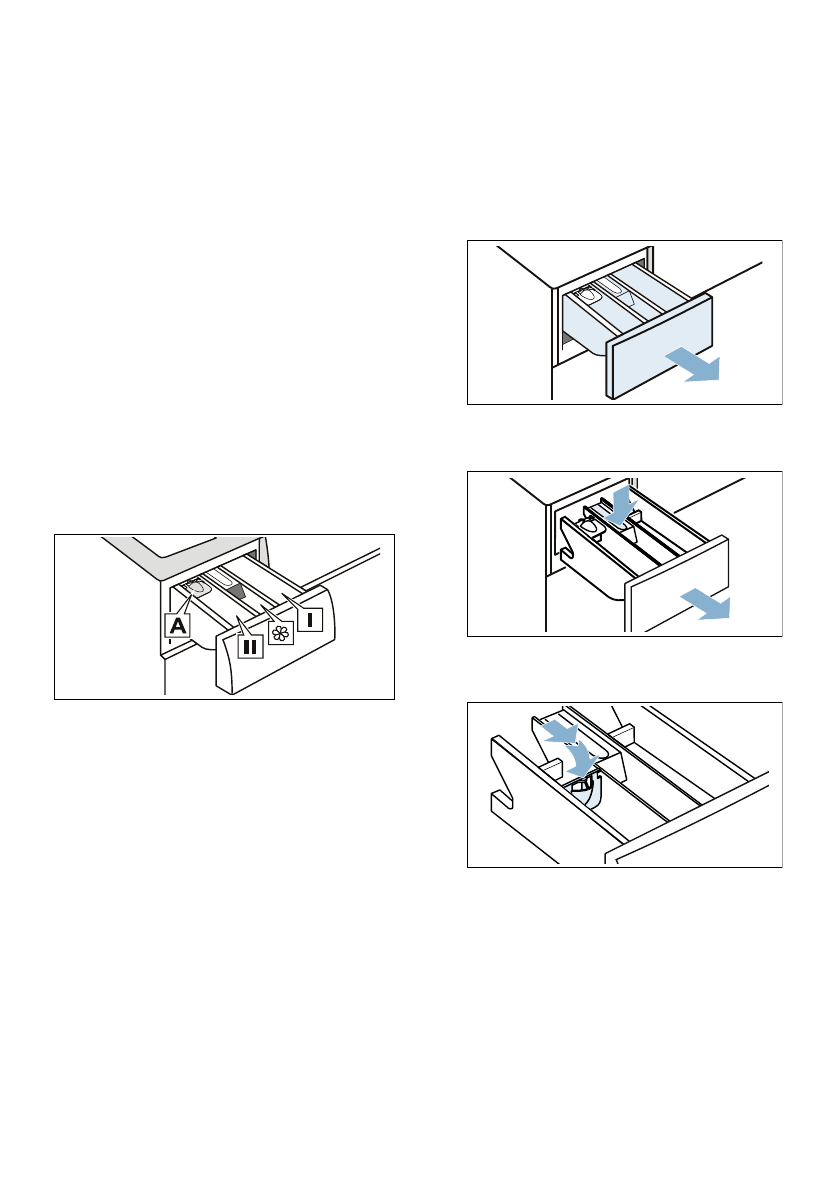 A

II

I