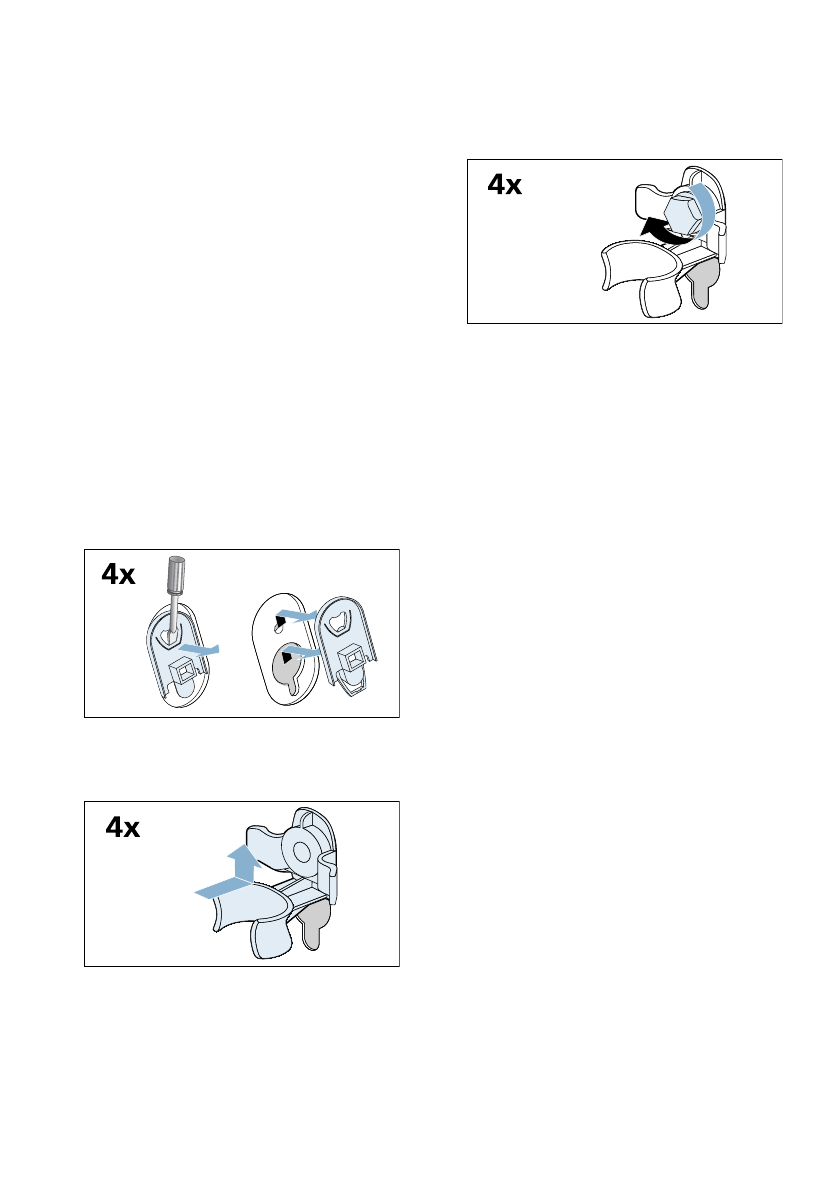 4x

4x

4x