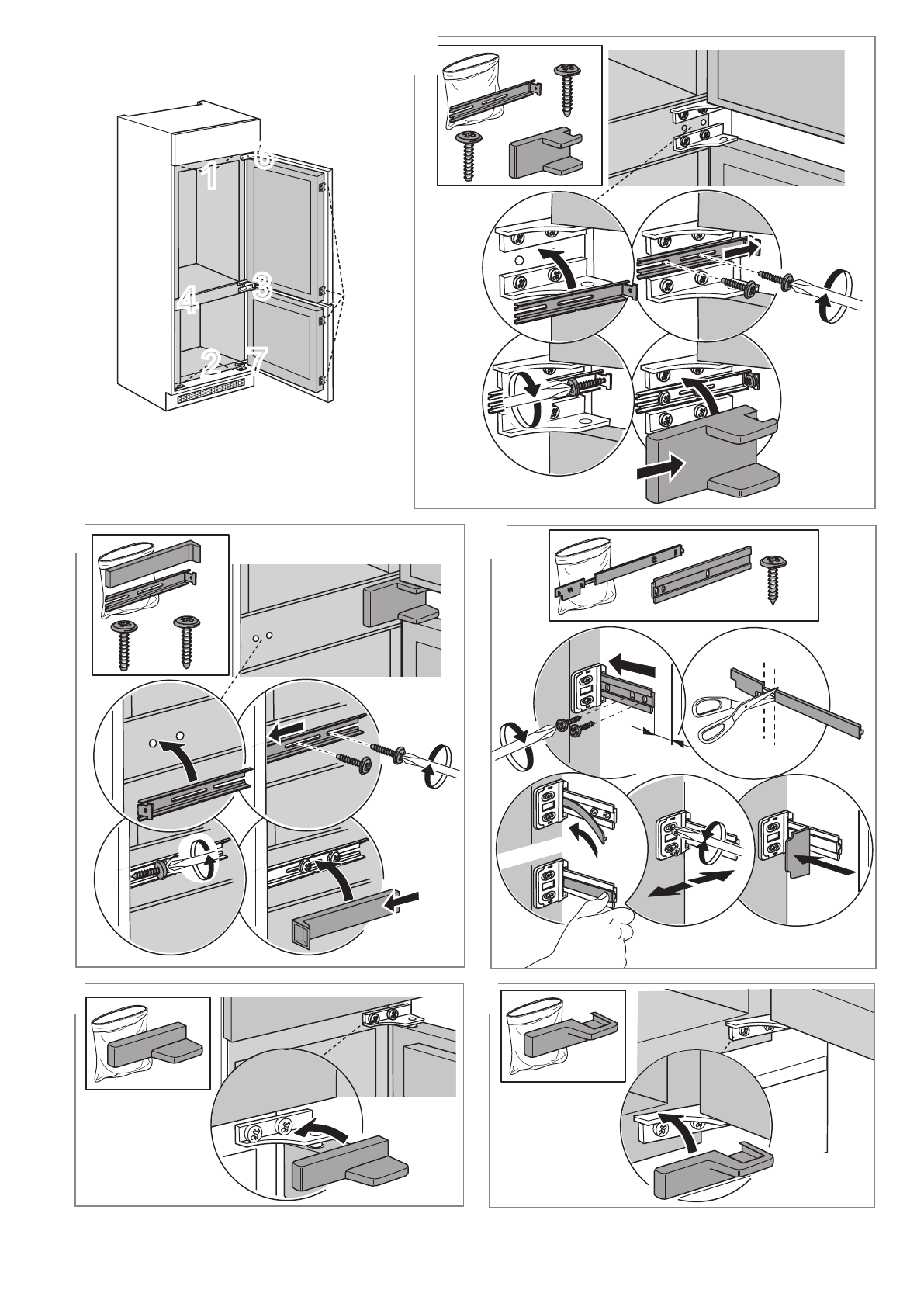 1
6
4
3
2
7