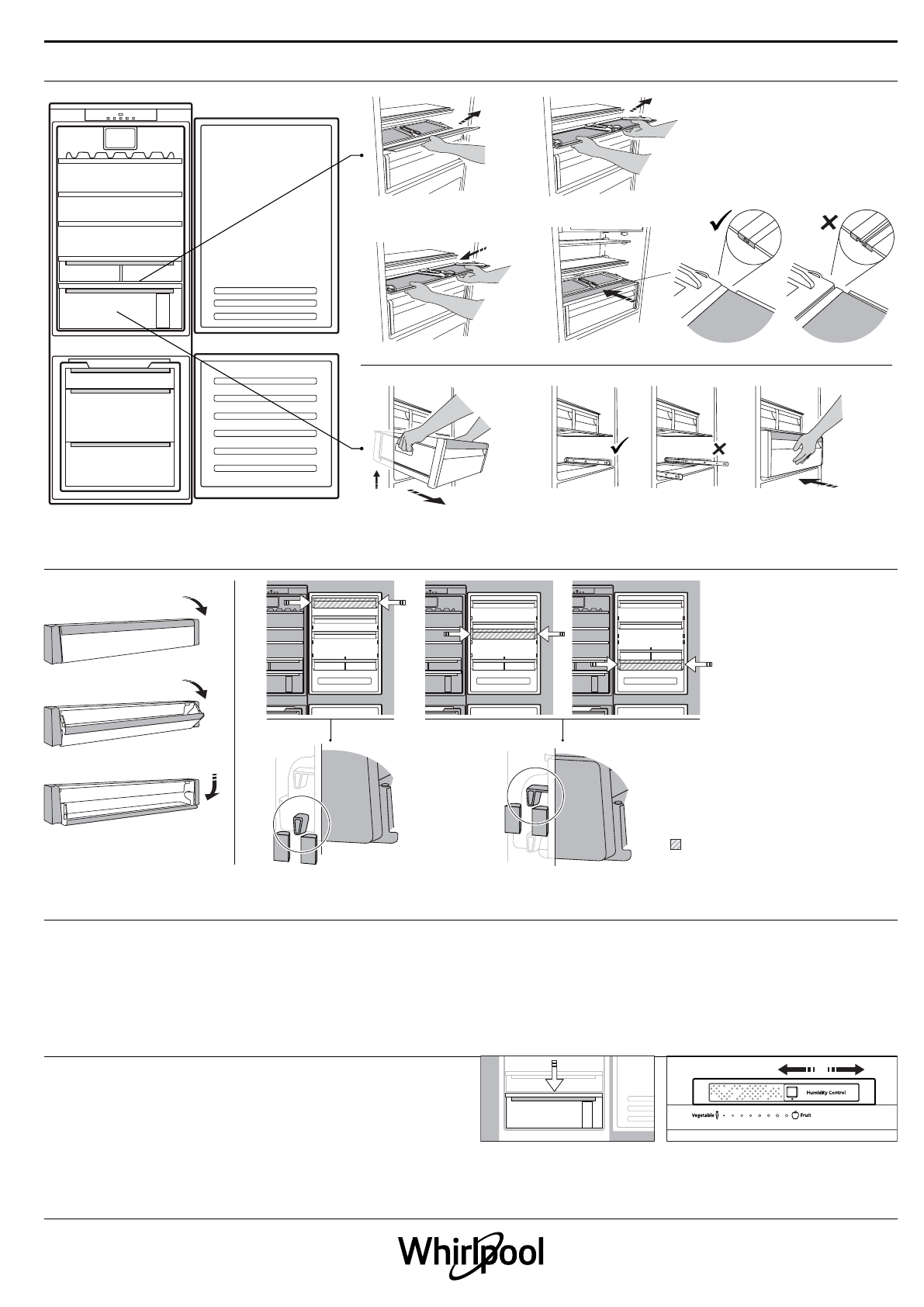 Humidity Control

Vegetable

Fruit

Whirlpool