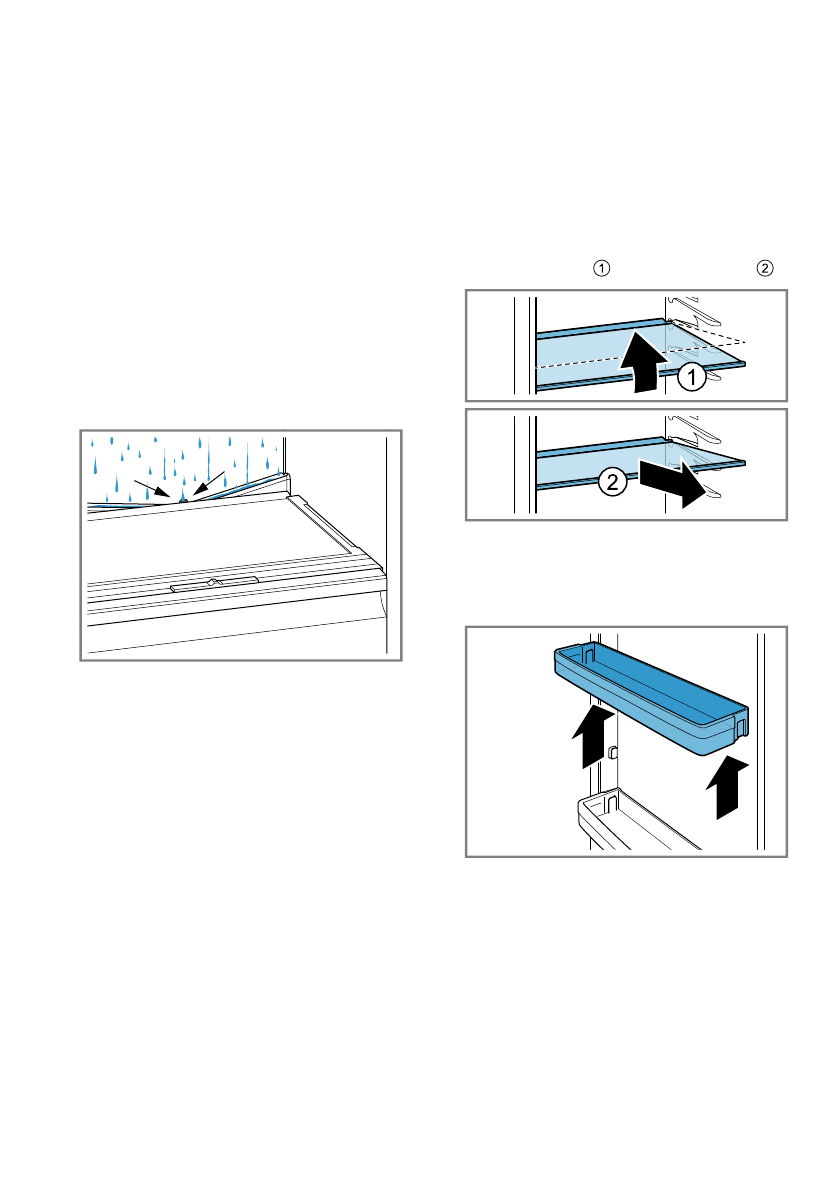 ①
②
1
2