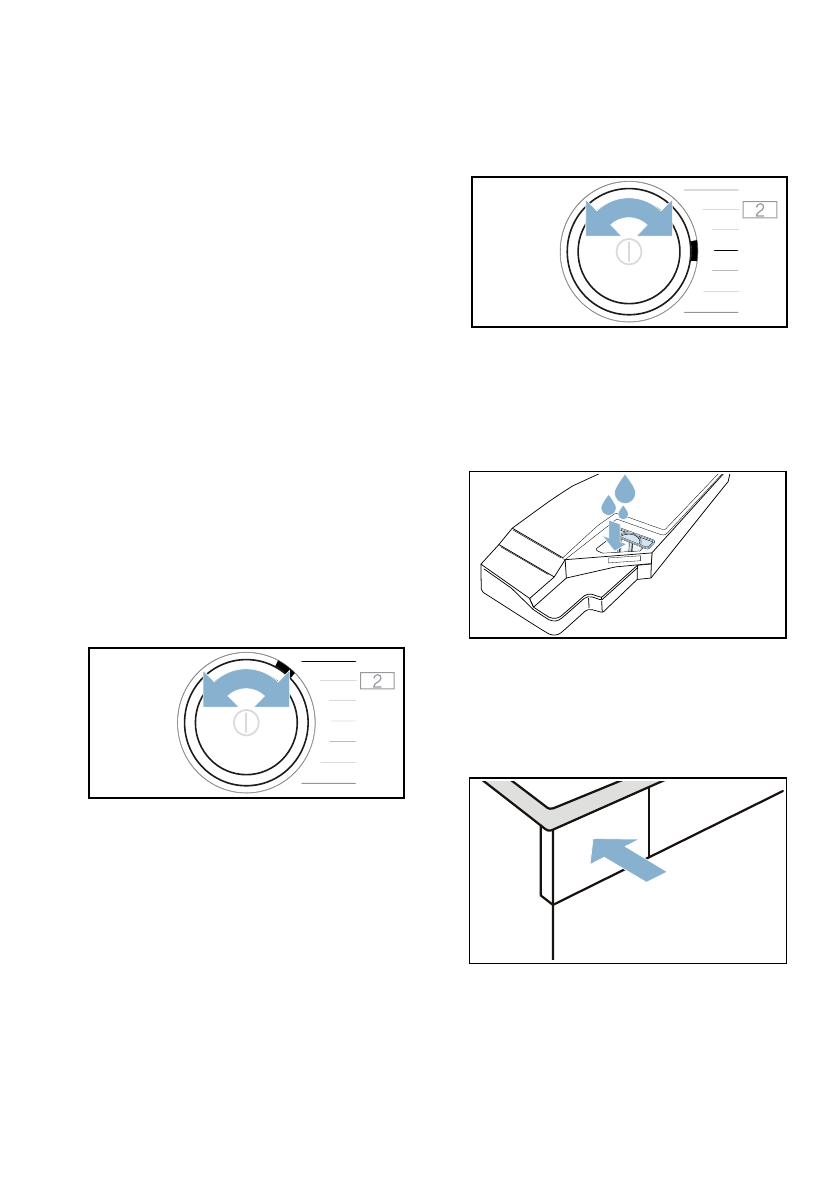 2

2