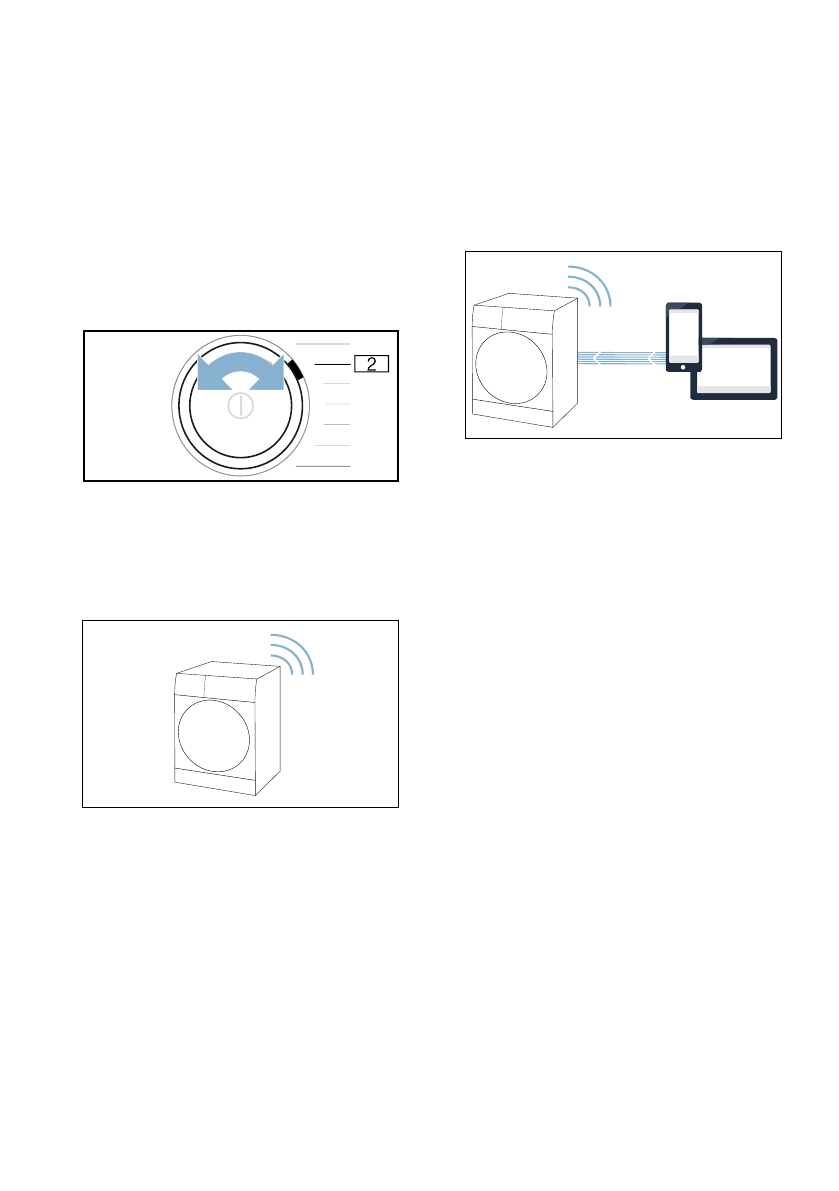 2