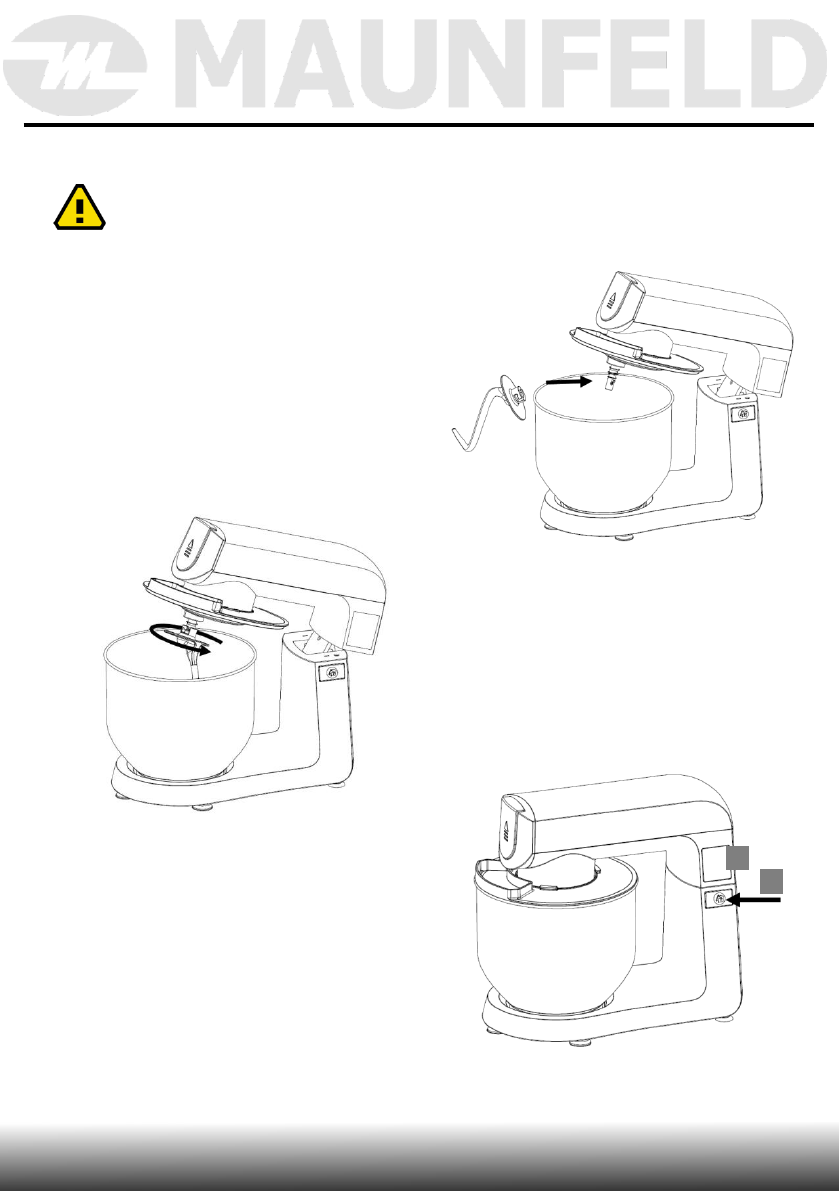 MAUNFELD