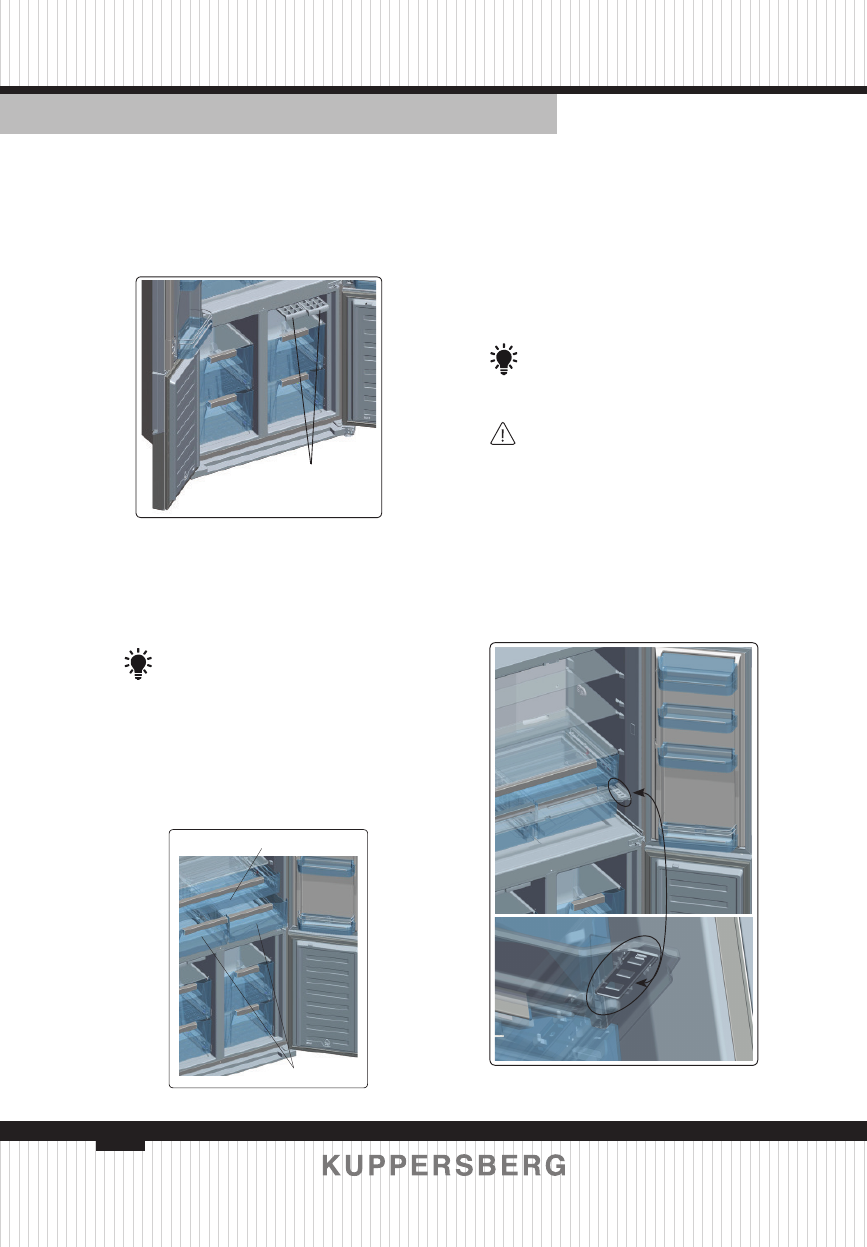 KUPPERSBERG