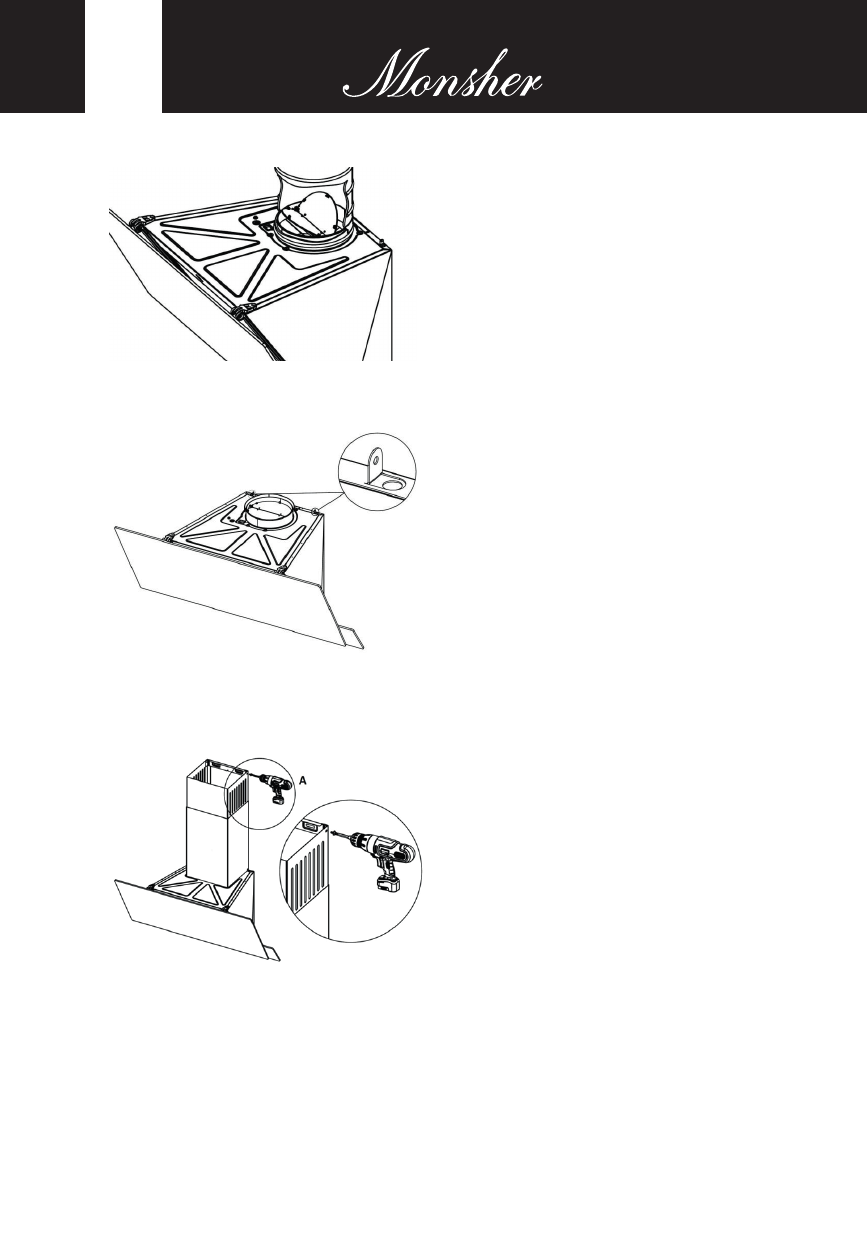 Monsher

A