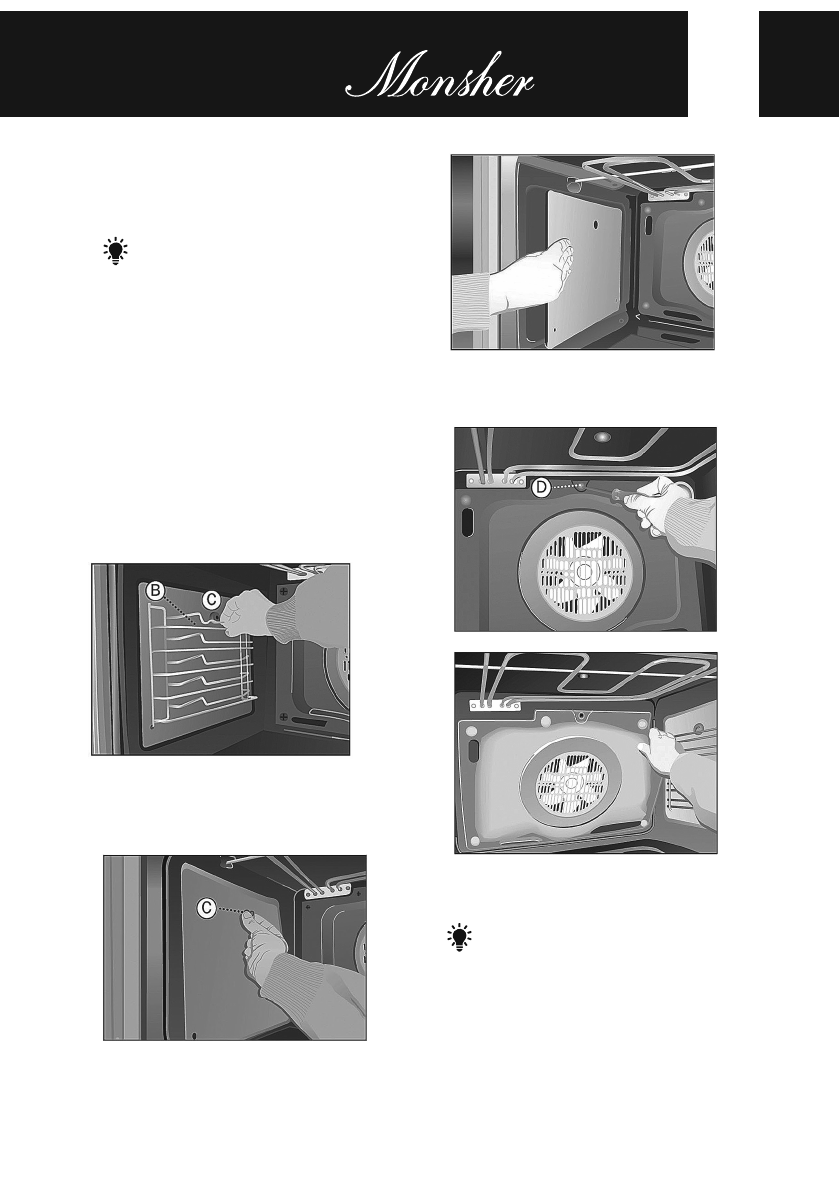 Monsher

B

C

C

D