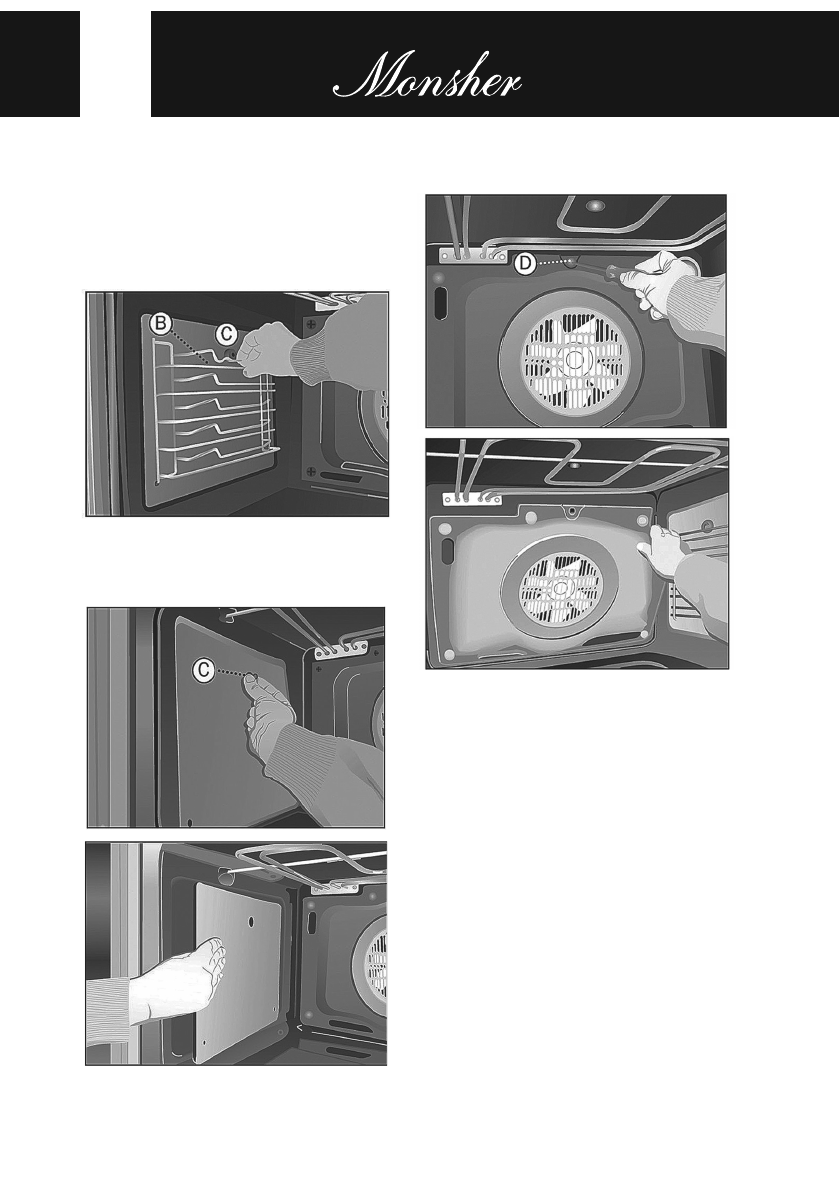 Monsher

B

C

C

D