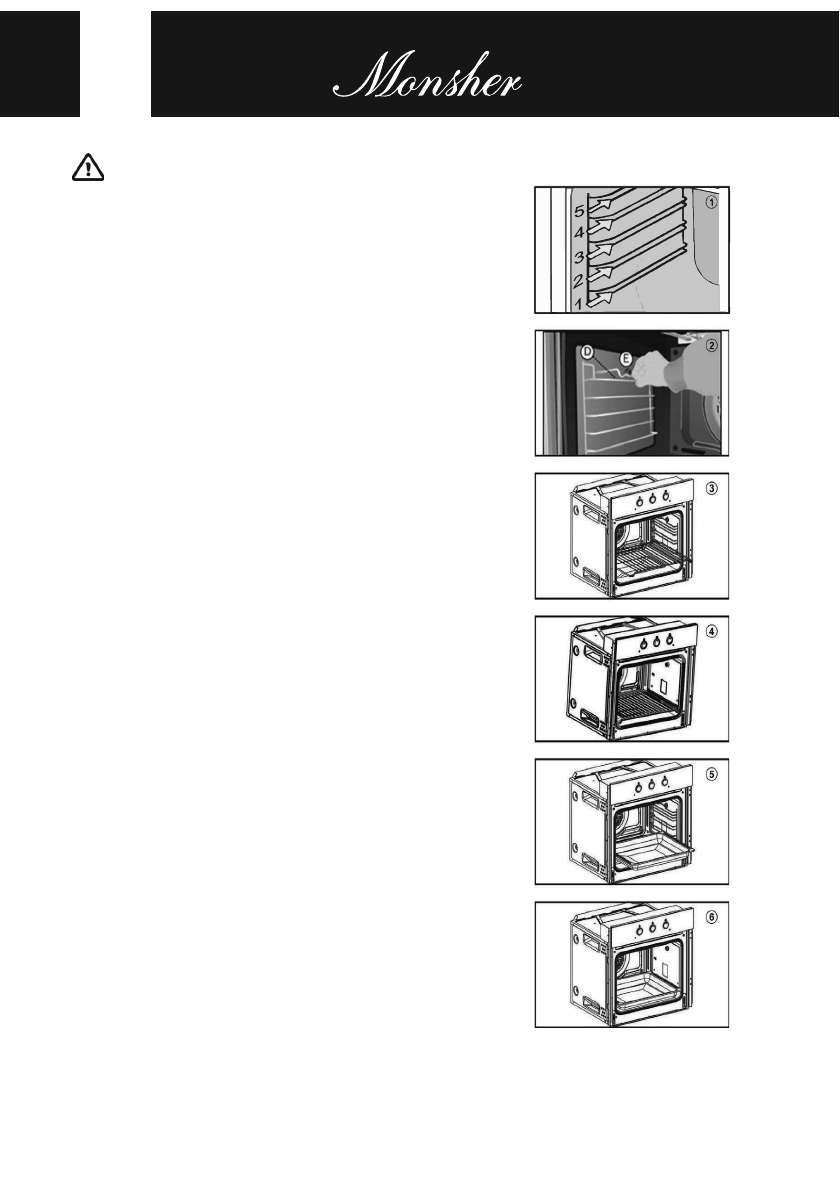 Monsher

5
4
3
2
1
①

D
E
②

③

④

⑤

⑥