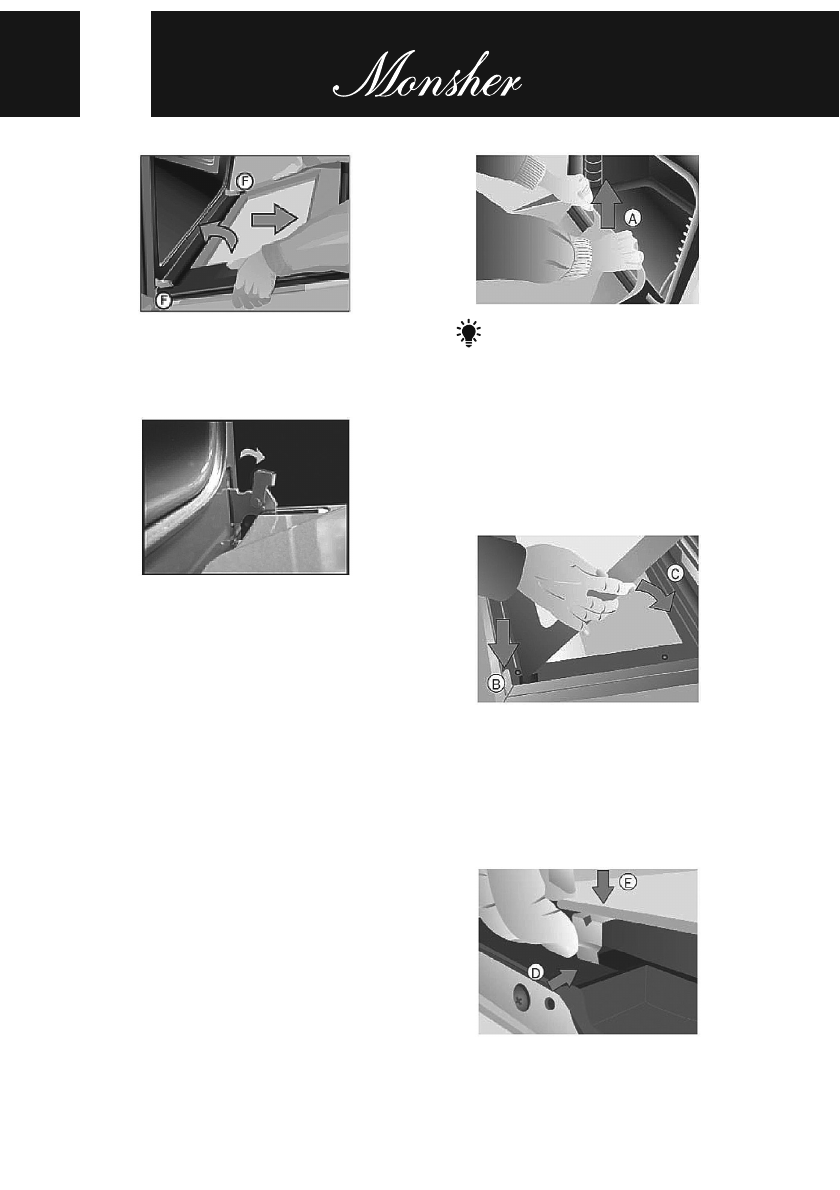 Monsher

F

F

A

C

B

E

D