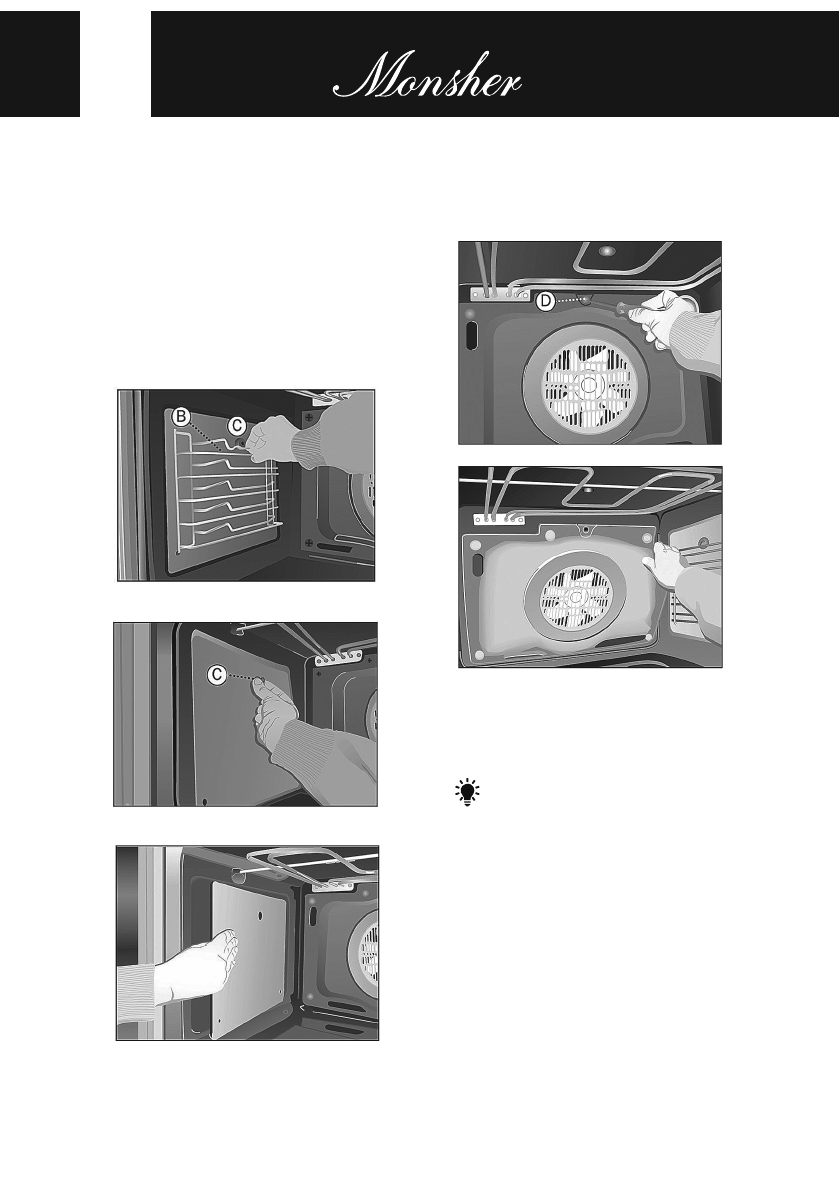 Monsher

B

C

C

D