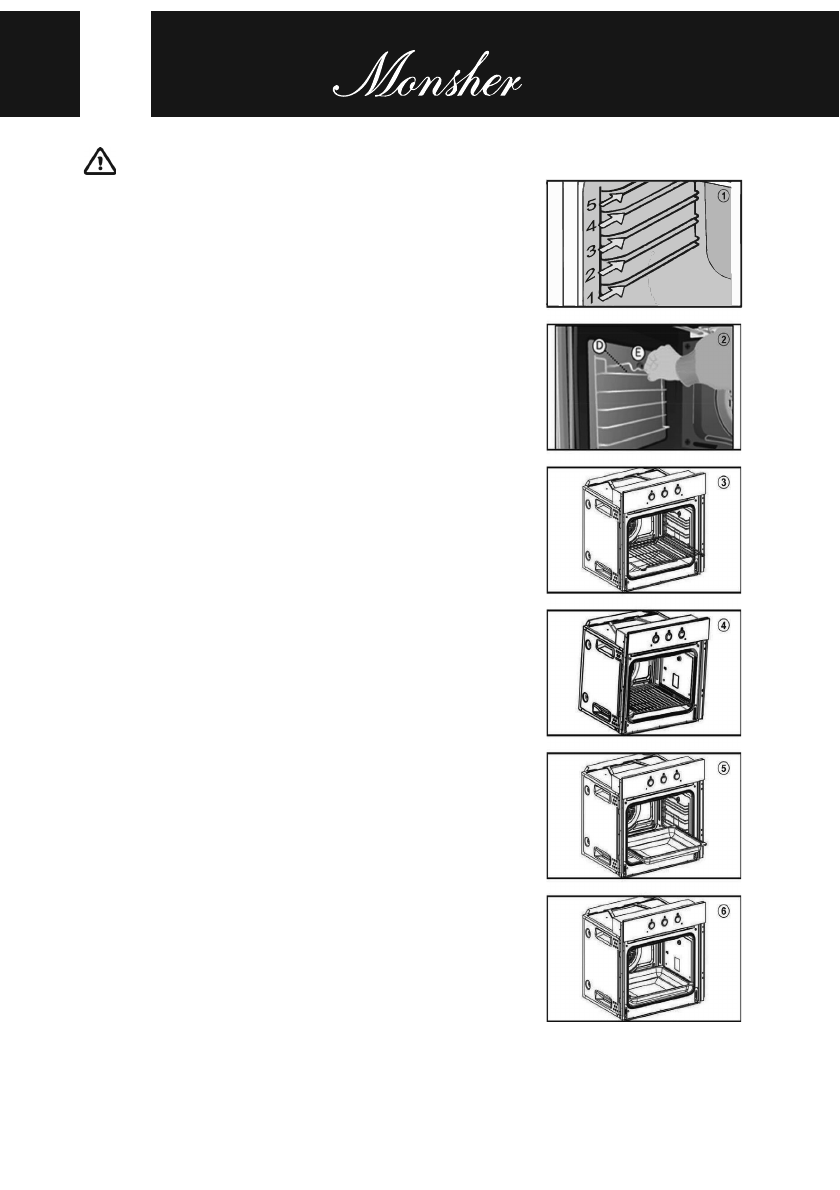 Monsher

5
4
3
2
1
①

D
E
②

③

④

⑤

⑥