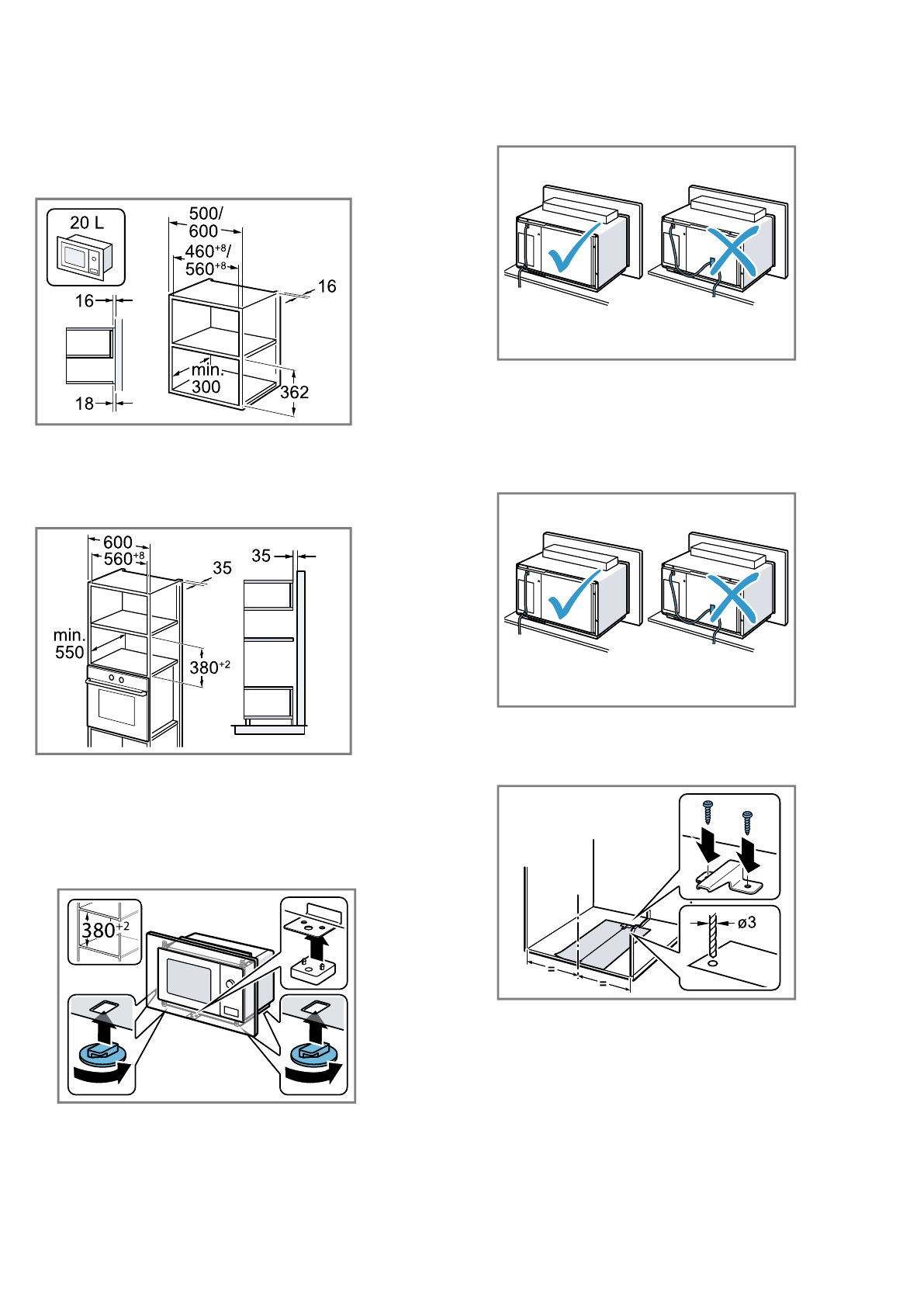 20 L

500/
600

$460^{+8}$/
$560^{+8}$

16

16

min.
300

362

18

600
$560^{+8}$

35

35

min.
550

$380^{+2}$

$380^{+2}$

ø3

=

=