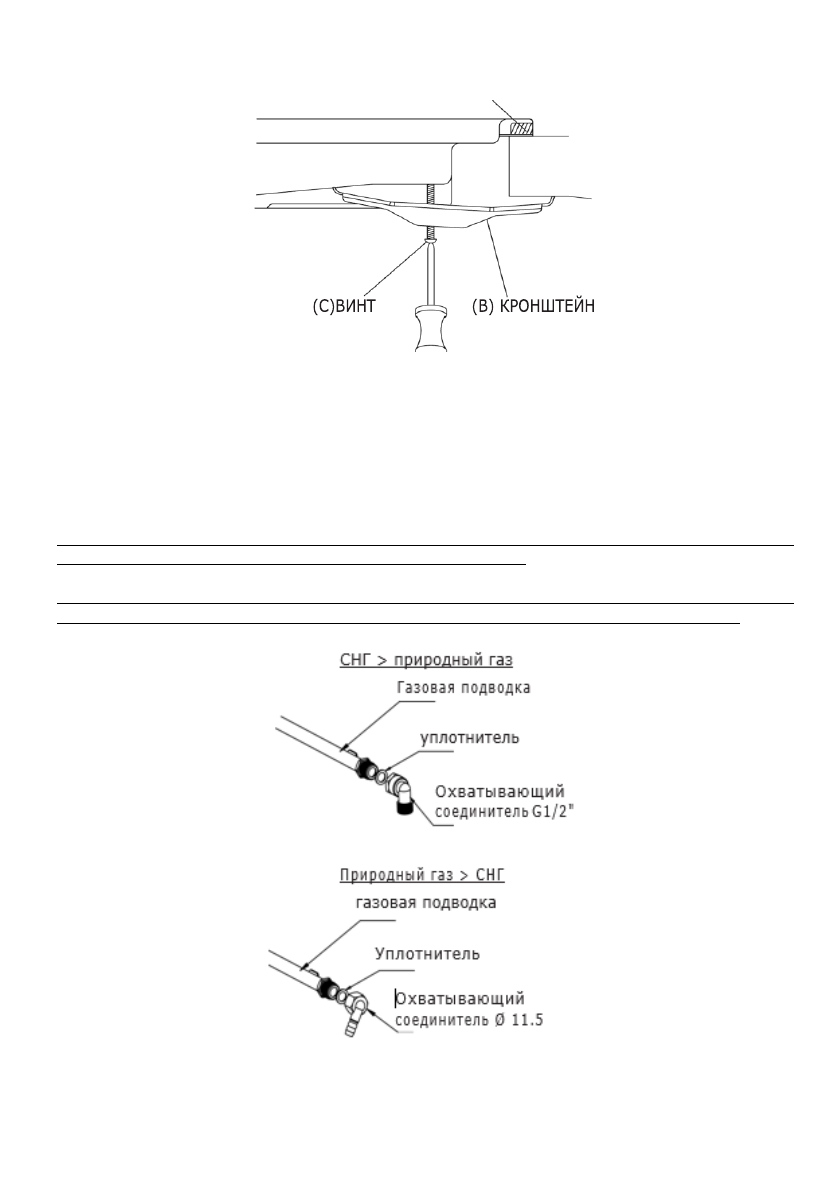 (C)ВИНТ

(B) КРОНШТЕЙН

СНГ > природный газ

Газовая подводка

уплотнитель

Охватывающий соединитель G1/2"

Природный газ > СНГ

газовая подводка

Уплотнитель

Охватывающий соединитель Ø 11.5