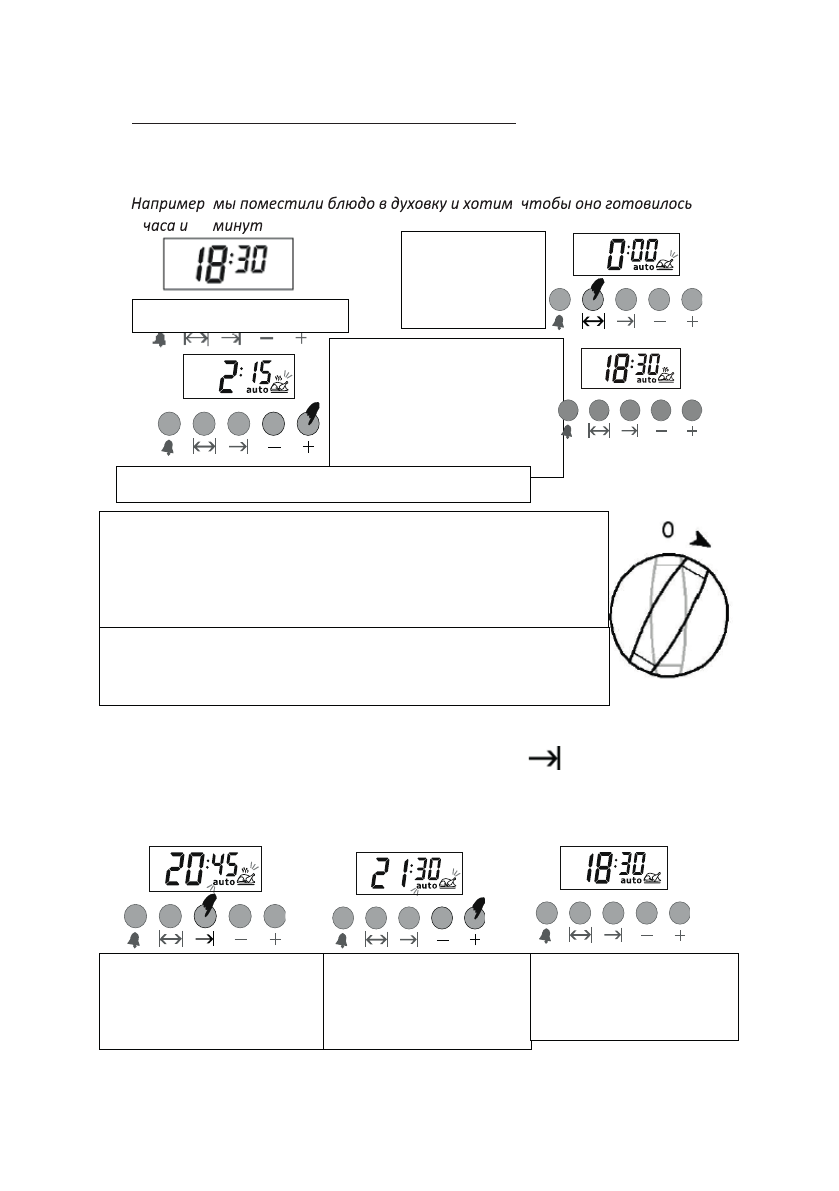 Например мы поместили блюдо в духовку и хотим чтобы оно готовилось часа и минут

18:30

0:00 auto

2:15 auto

18:30 auto

0

20:45 auto

21:30 auto

18:30 auto