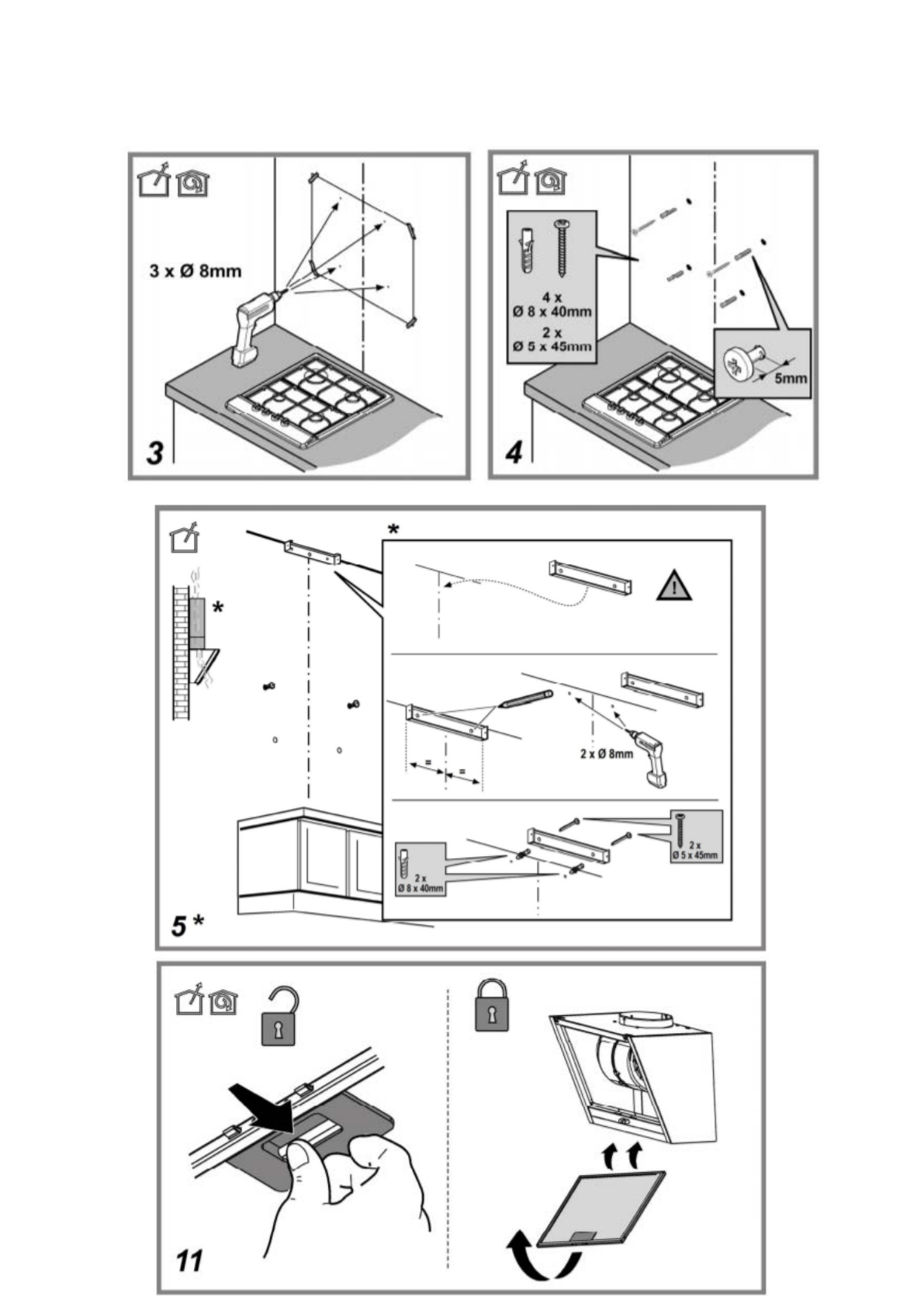 3 x Ø 8mm

3

4 x
Ø 8 x 40mm
2 x
Ø 5 x 45mm

5mm

4

*

*

=

=

2 x Ø 8mm

2 x
Ø 5 x 45mm

2 x
Ø 8 x 40mm

5 *

11