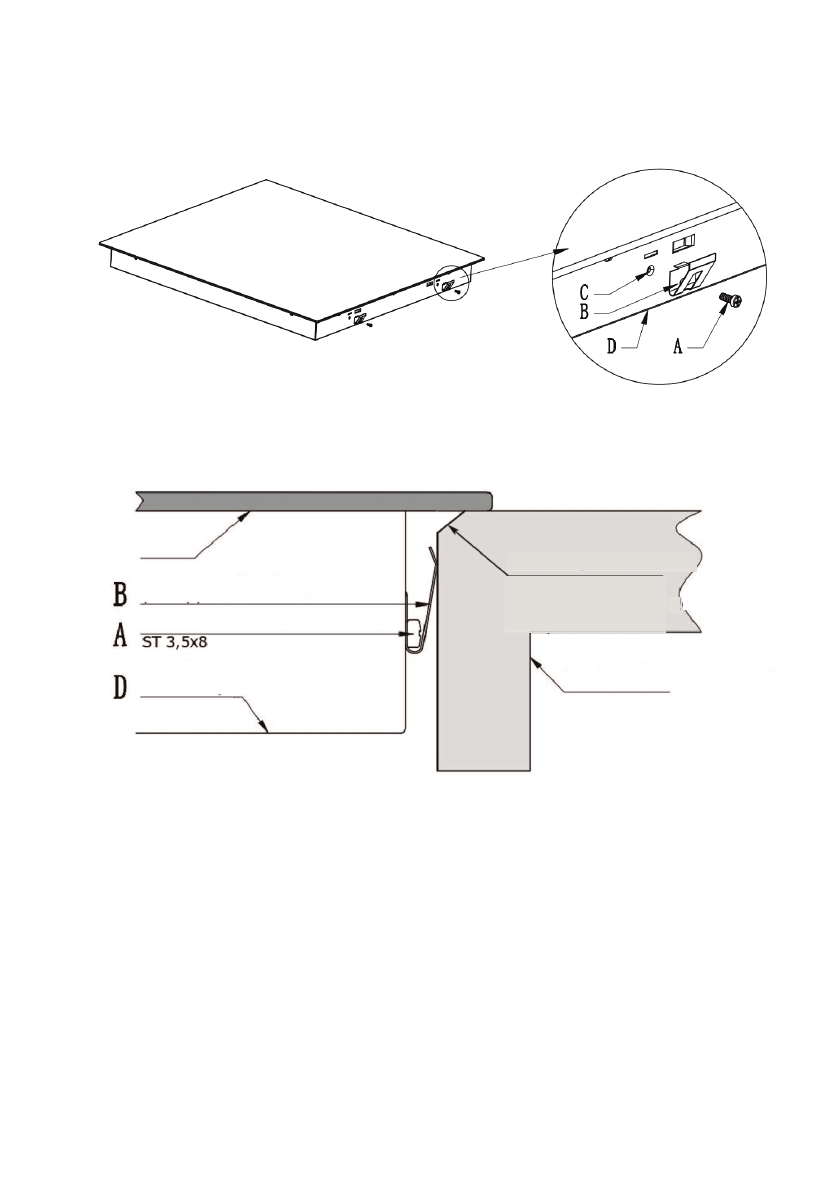 C
B
D
A

B
A ST 3,5x8
D