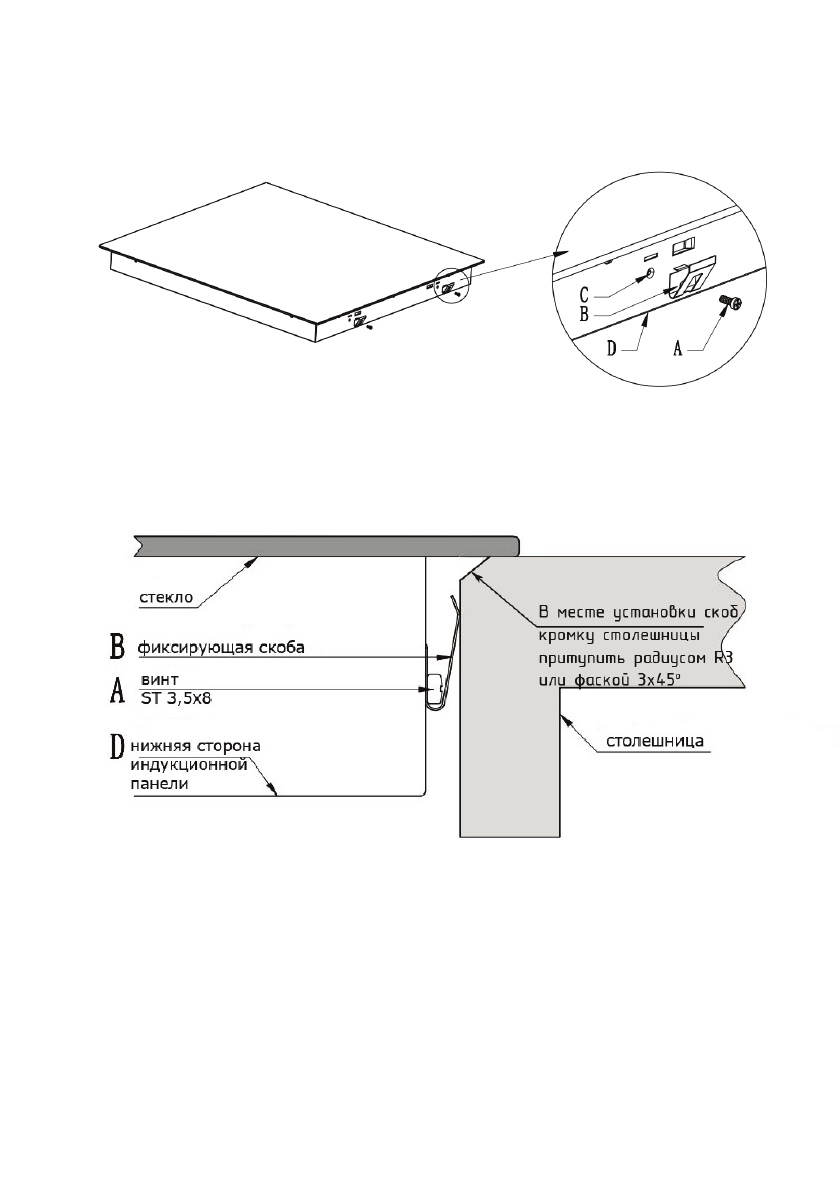 C
B
D
A

стекло

B фиксирующая скоба

A винт ST 3,5x8

D нижняя сторона индукционной панели

В месте установки скоб кромку столешницы притупить радиусом R3 или фаской 3x45°

столешница