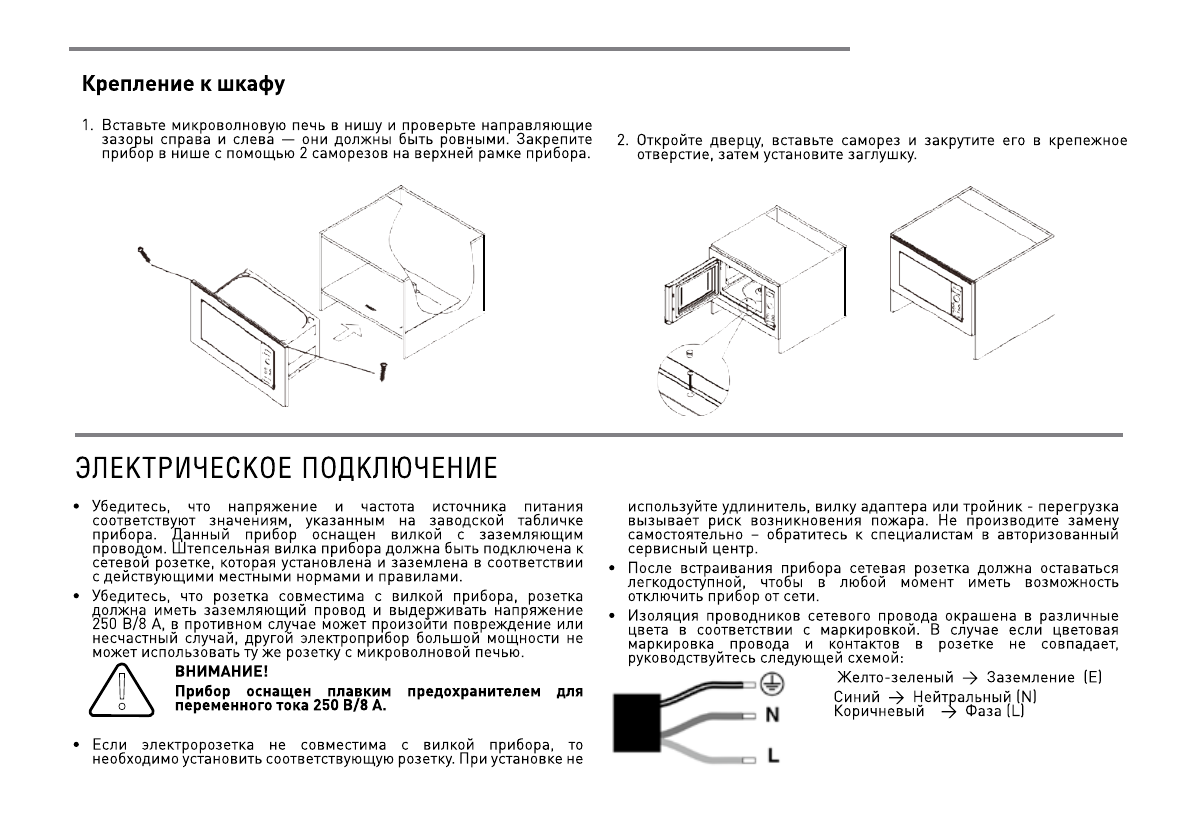 Крепление к шкафу

1. Вставьте микроволновую печь в нишу и проверьте направляющие зазоры справа и слева — они должны быть ровными. Закрепите прибор в нише с помощью 2 саморезов на верхней рамке прибора.

2. Откройте дверцу, вставьте саморез и закрутите его в крепежное отверстие, затем установите заглушку.

ЭЛЕКТРИЧЕСКОЕ ПОДКЛЮЧЕНИЕ

• Убедитесь, что напряжение и частота источника питания соответствуют значениям, указанным на заводской табличке прибора. Данный прибор оснащен вилкой с заземляющим проводом. Штепсельная вилка прибора должна быть подключена к сетевой розетке, которая установлена и заземлена в соответствии с действующими местными нормами и правилами.

• Убедитесь, что розетка совместима с вилкой прибора, розетка должна иметь заземляющий провод и выдерживать напряжение 250 В/8 А, в противном случае может произойти повреждение или несчастный случай, другой электроприбор большой мощности не может использовать ту же розетку с микроволновой печью.

ВНИМАНИЕ!
Прибор оснащен плавким предохранителем для переменного тока 250 В/8 А.

• Если электророзетка не совместима с вилкой прибора, то необходимо установить соответствующую розетку. При установке не используйте удлинитель, вилку адаптера или тройник - перегрузка вызывает риск возникновения пожара. Не производите замену самостоятельно – обратитесь к специалистам в авторизованный сервисный центр.

• После встраивания прибора сетевая розетка должна оставаться легкодоступной, чтобы в любой момент иметь возможность отключить прибор от сети.

• Изоляция проводников сетевого провода окрашена в различные цвета в соответствии с маркировкой. В случае если цветовая маркировка провода и контактов в розетке не совпадает, руководствуйтесь следующей схемой:

N
L

Желто-зеленый → Заземление (E)
Синий → Нейтральный (N)
Коричневый → Фаза (L)