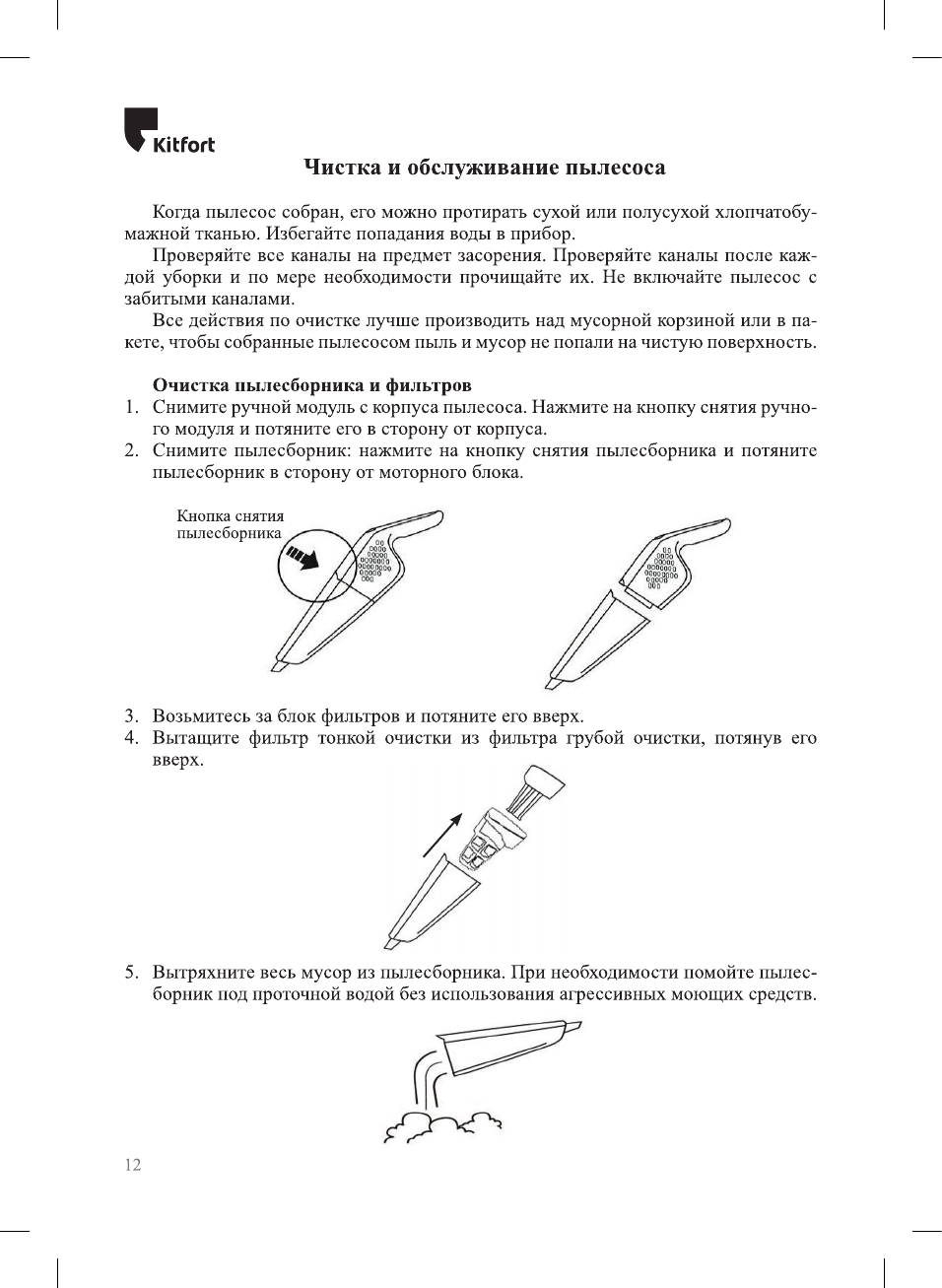 Kitfort

Чистка и обслуживание пылесоса

Когда пылесос собран, его можно протирать сухой или полусухой хлопчатобумажной тканью. Избегайте попадания воды в прибор.

Проверяйте все каналы на предмет засорения. Проверяйте каналы после каждой уборки и по мере необходимости прочищайте их. Не включайте пылесос с забитыми каналами.

Все действия по очистке лучше производить над мусорной корзиной или в пакете, чтобы собранные пылесосом пыль и мусор не попали на чистую поверхность.

Очистка пылесборника и фильтров

1. Снимите ручной модуль с корпуса пылесоса. Нажмите на кнопку снятия ручного модуля и потяните его в сторону от корпуса.
2. Снимите пылесборник: нажмите на кнопку снятия пылесборника и потяните пылесборник в сторону от моторного блока.

Кнопка снятия пылесборника

3. Возьмитесь за блок фильтров и потяните его вверх.
4. Вытащите фильтр тонкой очистки из фильтра грубой очистки, потянув его вверх.

5. Вытряхните весь мусор из пылесборника. При необходимости помойте пылесборник под проточной водой без использования агрессивных моющих средств.

12