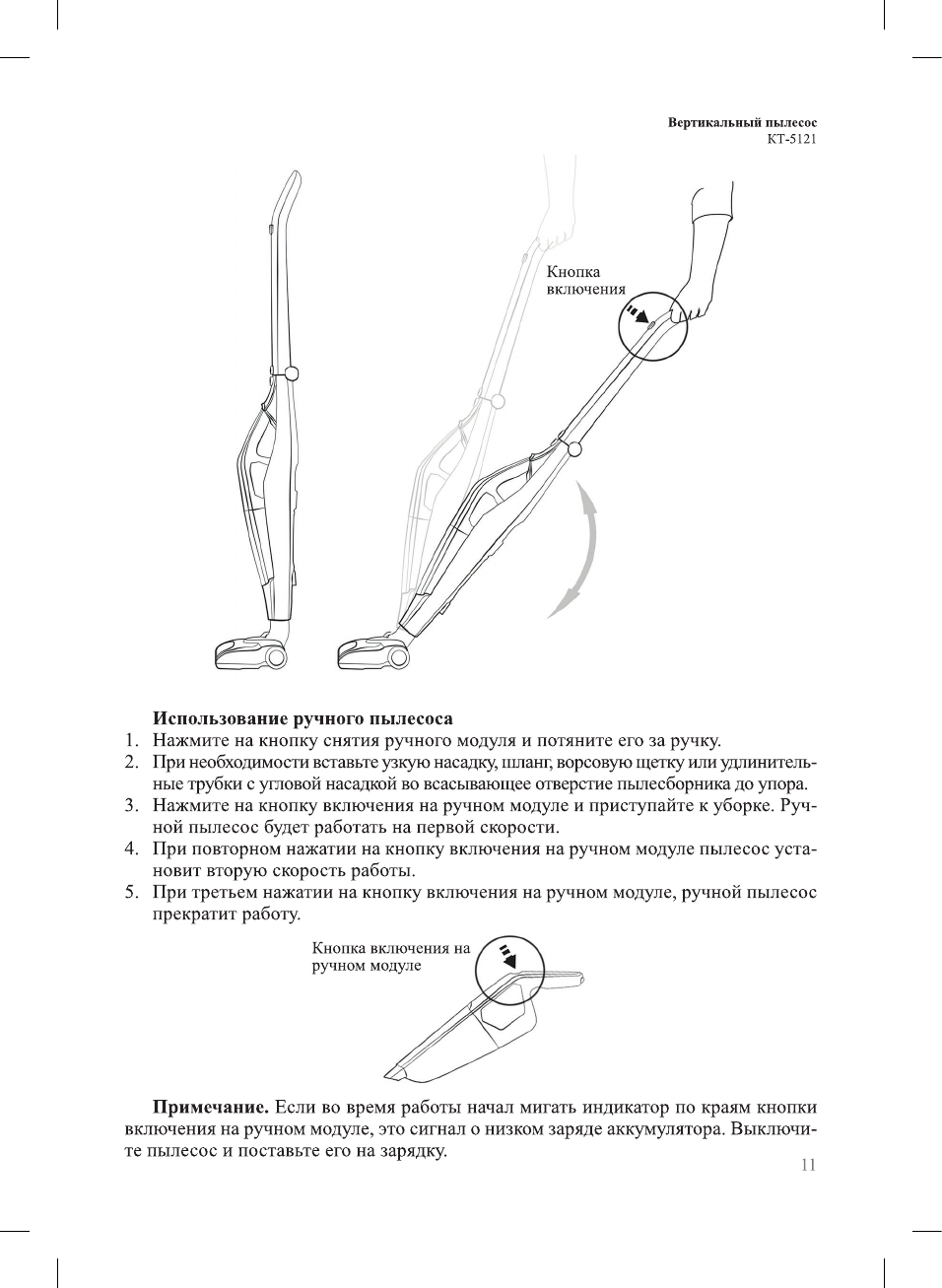 Вертикальный пылесос
KT-5121

Кнопка включения

Использование ручного пылесоса
1. Нажмите на кнопку снятия ручного модуля и потяните его за ручку.
2. При необходимости вставьте узкую насадку, шланг, ворсовую щетку или удлинительные трубки с угловой насадкой во всасывающее отверстие пылесборника до упора.
3. Нажмите на кнопку включения на ручном модуле и приступайте к уборке. Ручной пылесос будет работать на первой скорости.
4. При повторном нажатии на кнопку включения на ручном модуле пылесос установит вторую скорость работы.
5. При третьем нажатии на кнопку включения на ручном модуле, ручной пылесос прекратит работу.

Кнопка включения на ручном модуле

Примечание. Если во время работы начал мигать индикатор по краям кнопки включения на ручном модуле, это сигнал о низком заряде аккумулятора. Выключите пылесос и поставьте его на зарядку.

11