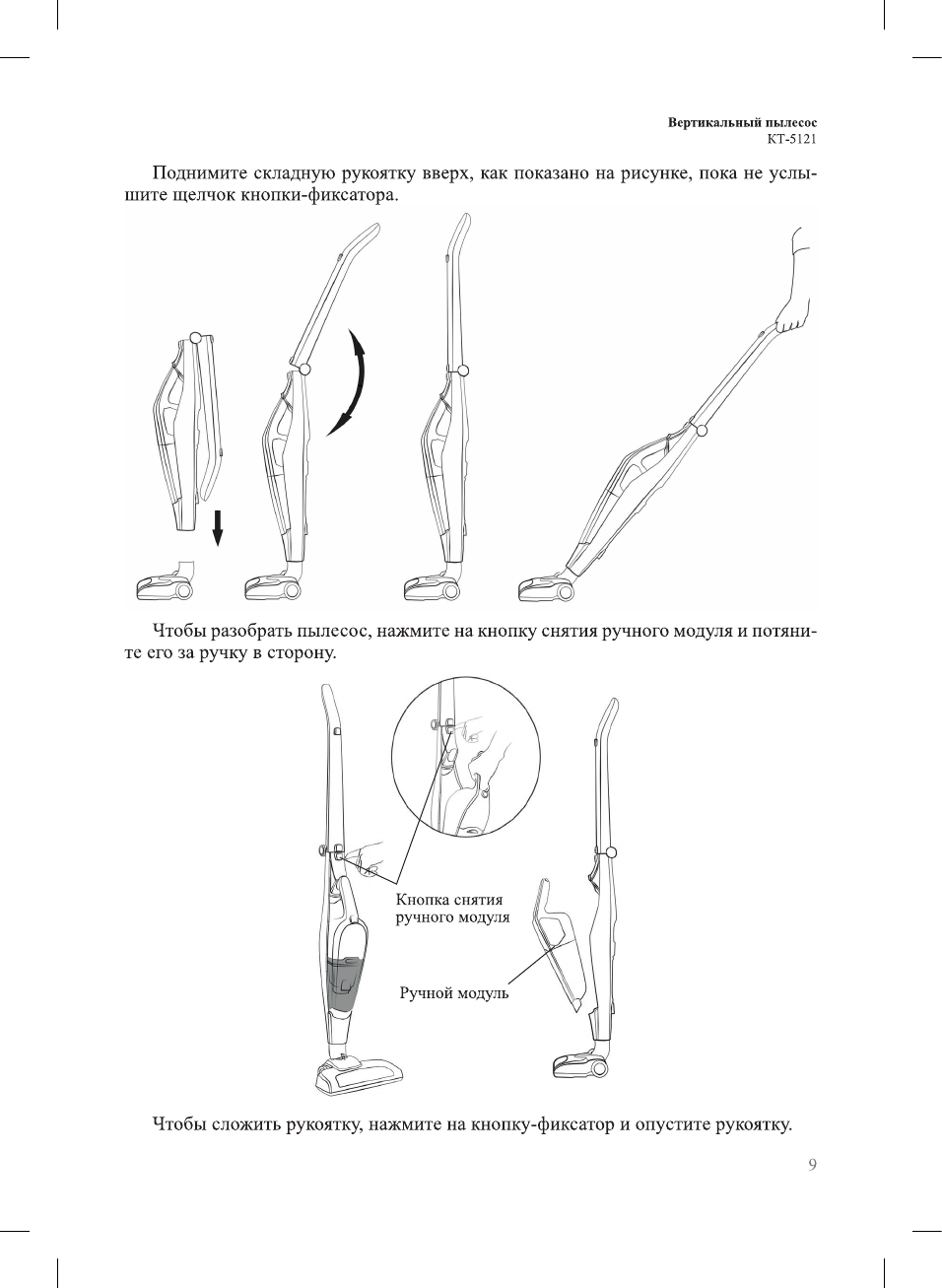 Вертикальный пылесос
KT-5121

Поднимите складную рукоятку вверх, как показано на рисунке, пока не услышите щелчок кнопки-фиксатора.

Чтобы разобрать пылесос, нажмите на кнопку снятия ручного модуля и потяните его за ручку в сторону.

Кнопка снятия ручного модуля

Ручной модуль

Чтобы сложить рукоятку, нажмите на кнопку-фиксатор и опустите рукоятку.

9