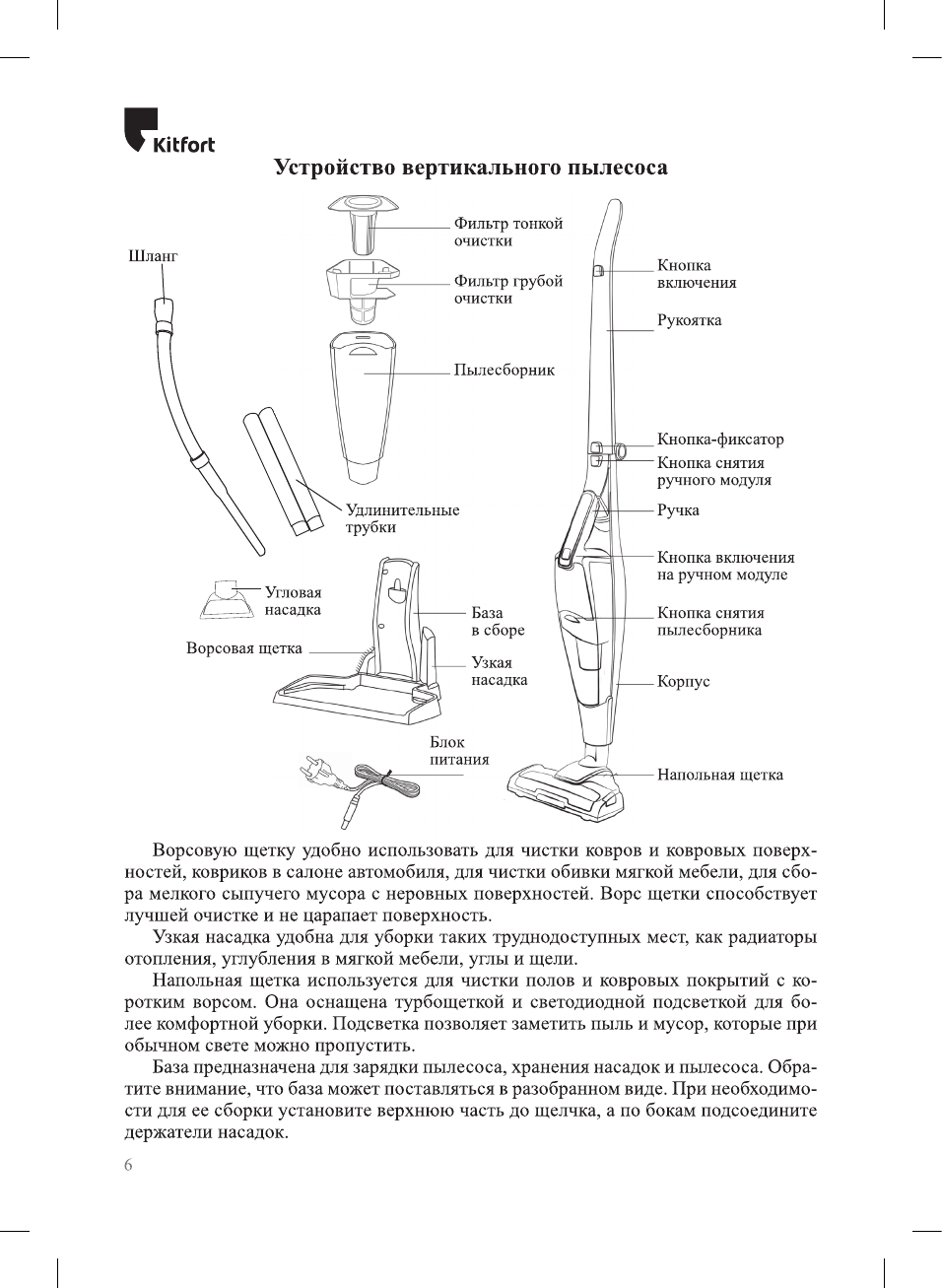 Kitfort

Устройство вертикального пылесоса

Шланг

Фильтр тонкой очистки

Фильтр грубой очистки

Пылесборник

Удлинительные трубки

Угловая насадка

Ворсовая щетка

База в сборе

Узкая насадка

Блок питания

Кнопка включения

Рукоятка

Кнопка-фиксатор

Кнопка снятия ручного модуля

Ручка

Кнопка включения на ручном модуле

Кнопка снятия пылесборника

Корпус

Напольная щетка

Ворсовую щетку удобно использовать для чистки ковров и ковровых поверхностей, ковриков в салоне автомобиля, для чистки обивки мягкой мебели, для сбора мелкого сыпучего мусора с неровных поверхностей. Ворс щетки способствует лучшей очистке и не царапает поверхность.

Узкая насадка удобна для уборки таких труднодоступных мест, как радиаторы отопления, углубления в мягкой мебели, углы и щели.

Напольная щетка используется для чистки полов и ковровых покрытий с коротким ворсом. Она оснащена турбощеткой и светодиодной подсветкой для более комфортной уборки. Подсветка позволяет заметить пыль и мусор, которые при обычном свете можно пропустить.

База предназначена для зарядки пылесоса, хранения насадок и пылесоса. Обратите внимание, что база может поставляться в разобранном виде. При необходимости для ее сборки установите верхнюю часть до щелчка, а по бокам подсоедините держатели насадок.

6