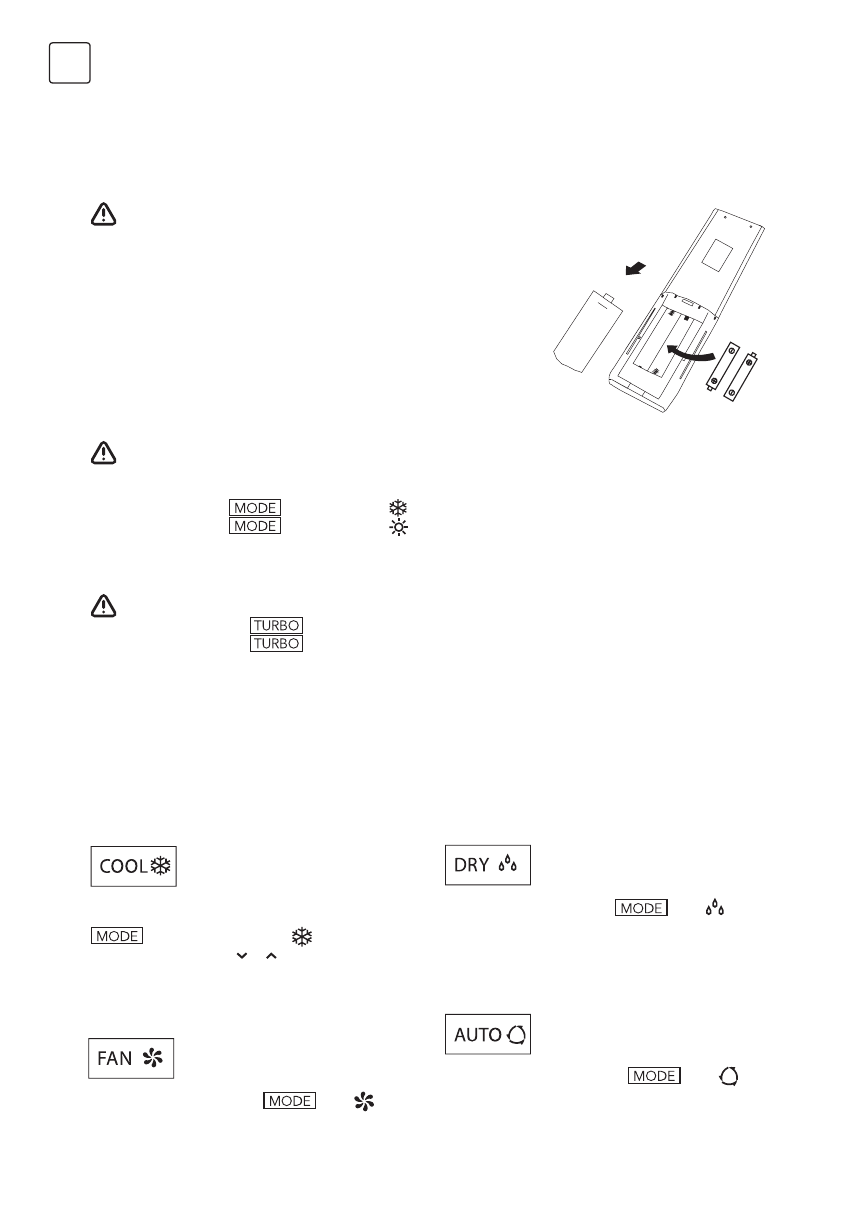 MODE

MODE

TURBO

TURBO

COOL

MODE

DRY

MODE

FAN

MODE

AUTO

MODE