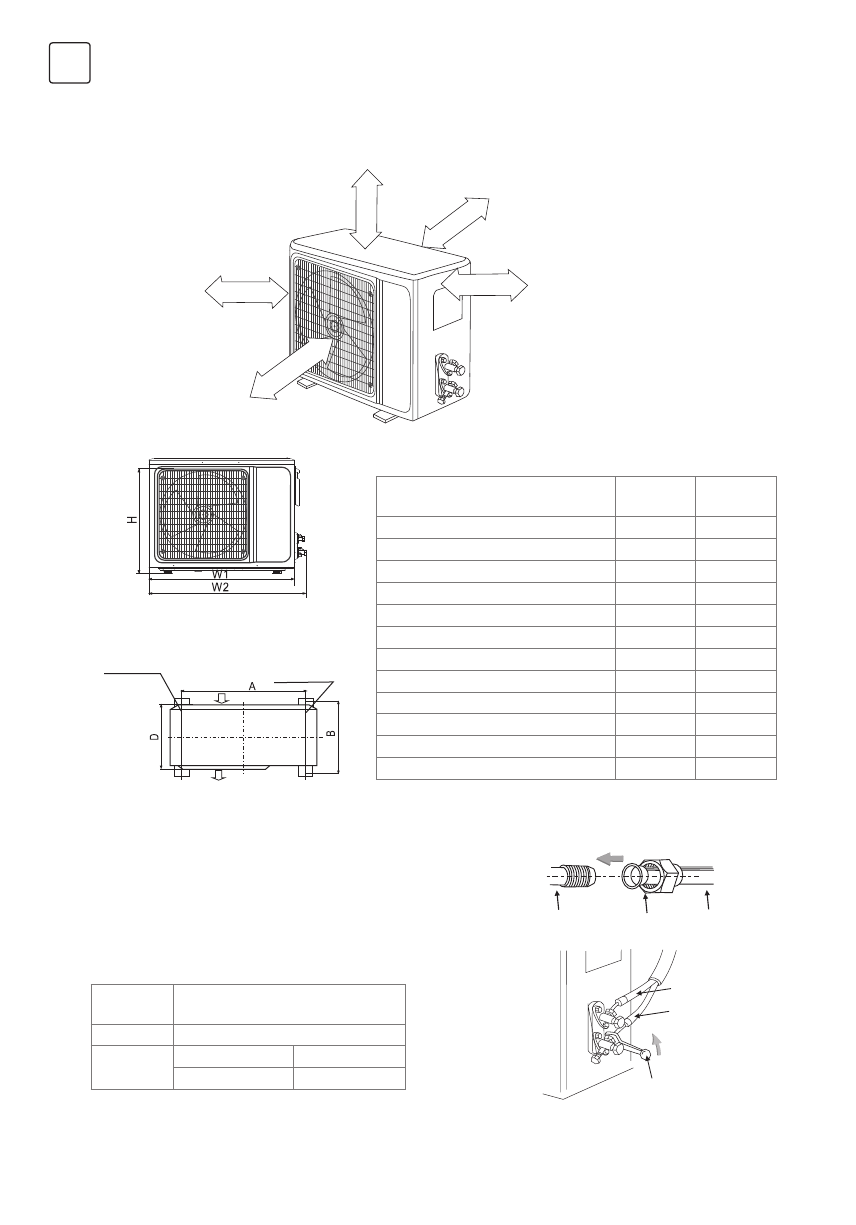 H
W1
W2
A
D
B