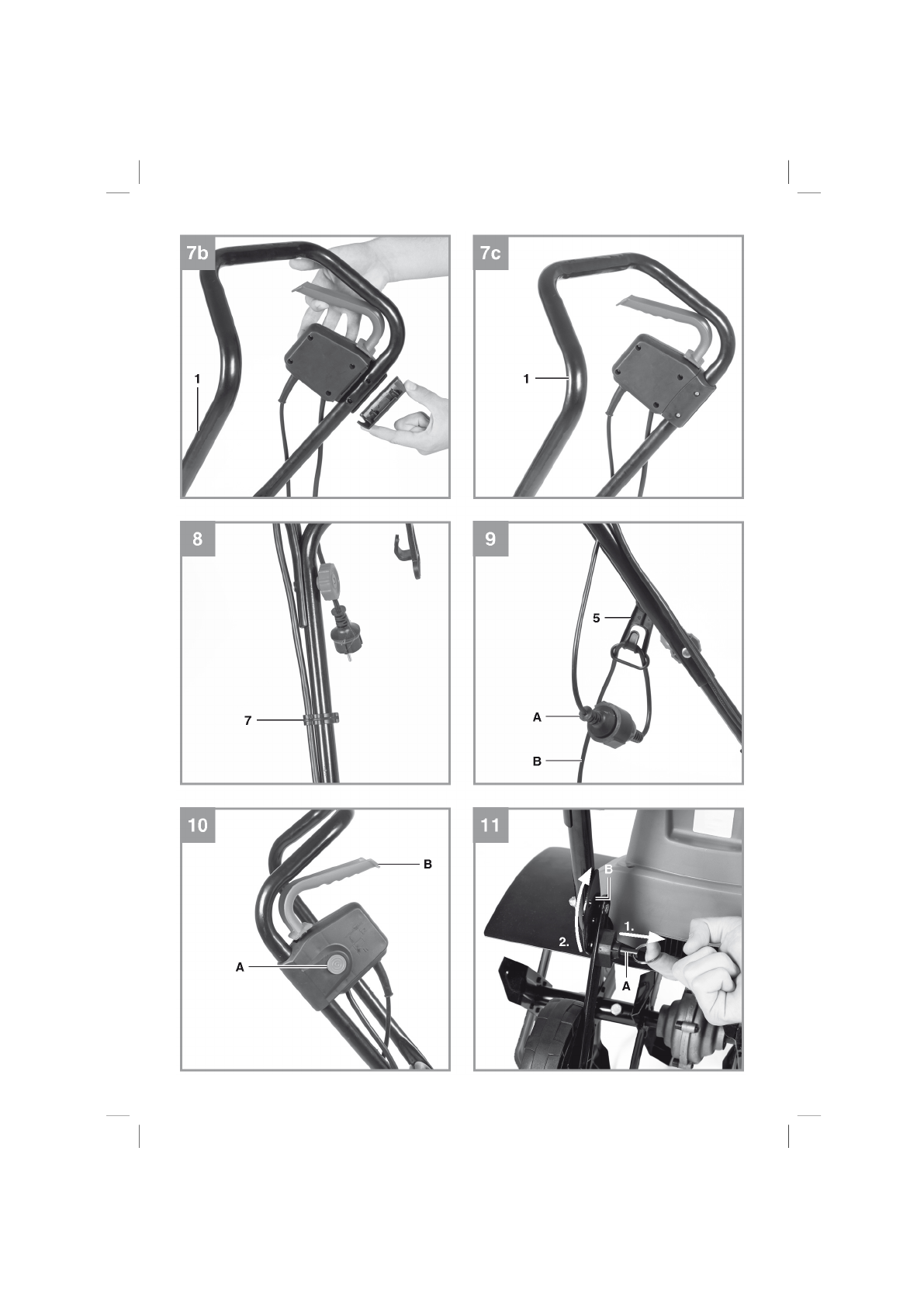 7b

1

7c

1

8

7

9

5

A

B

10

B

A

11

B

1.

2.

A