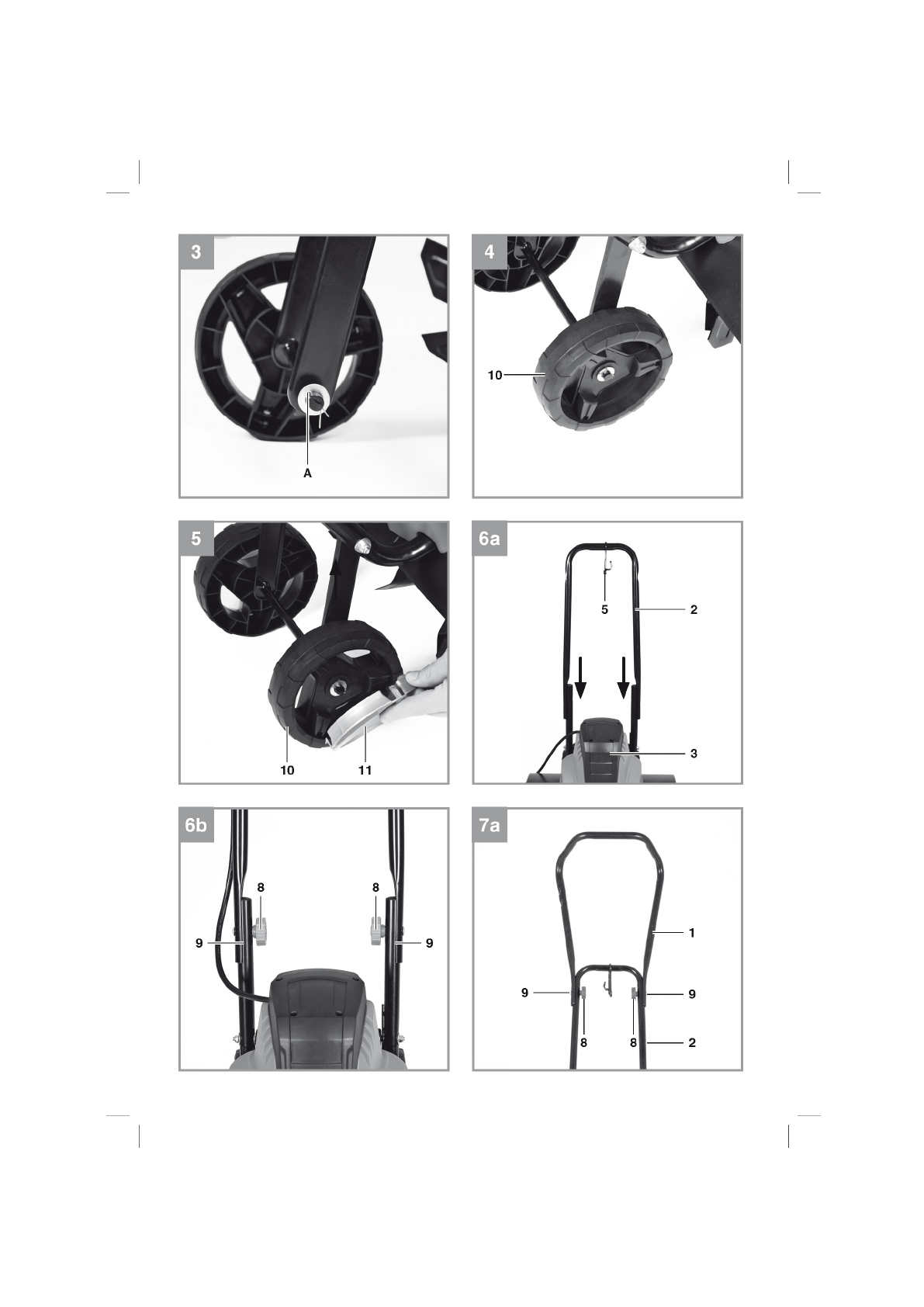 3

A

4

10

5

10

11

6a

5

2

3

6b

8

8

9

9

7a

1

9

9

8

8

2