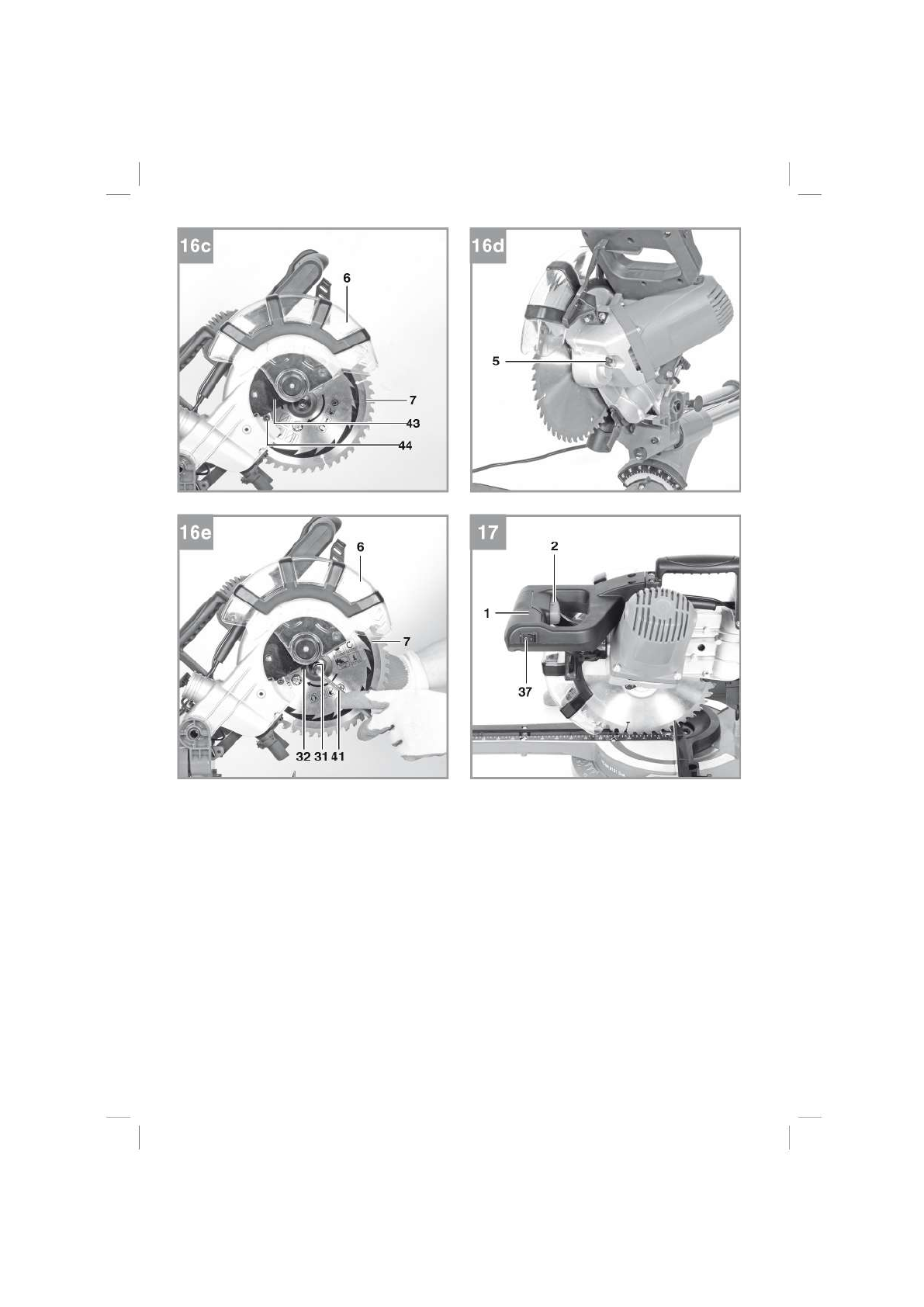 16c
6
7
43
44

16d
5

16e
6
7
32 31 41

17
2
1
37