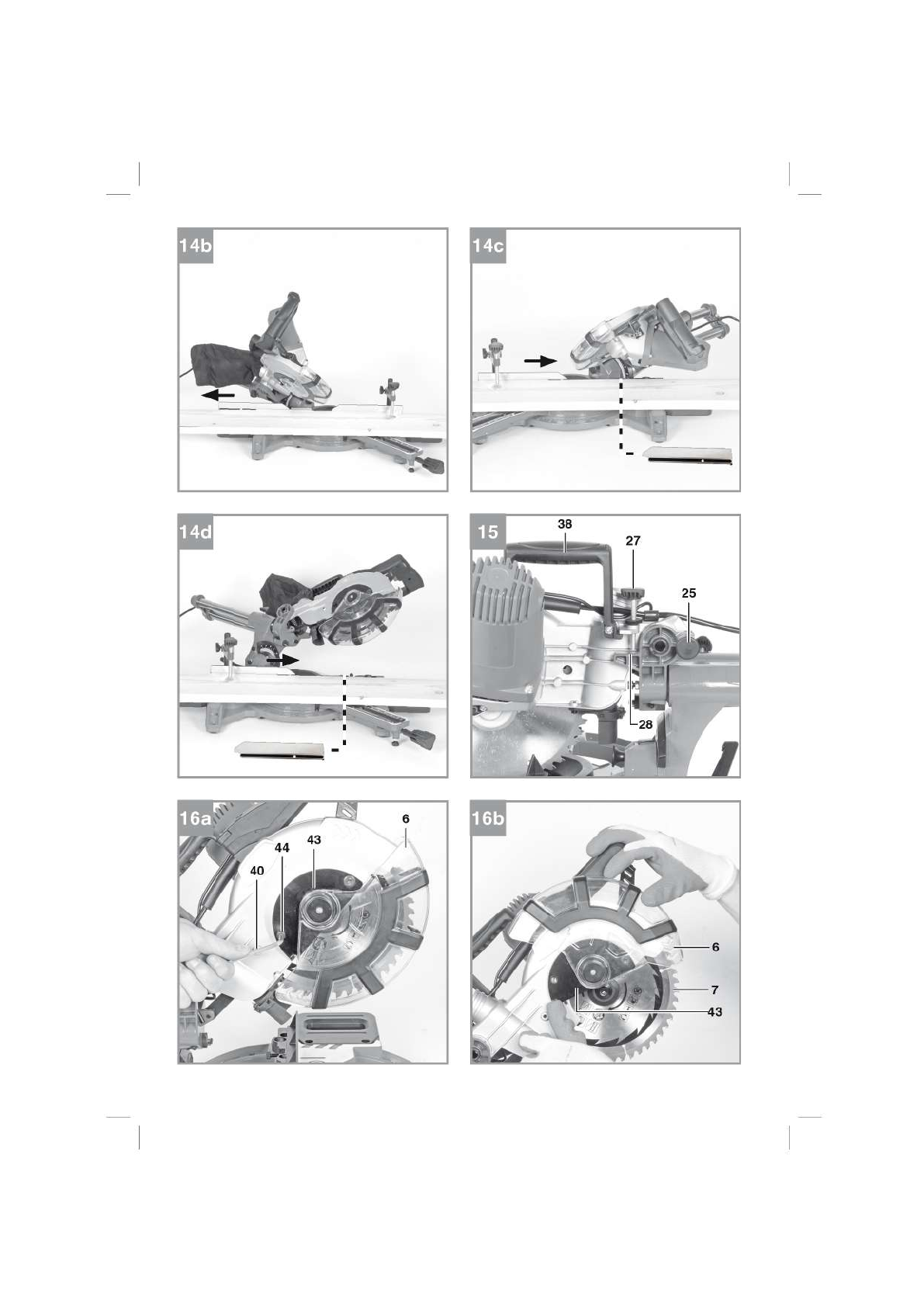 14b

14c

14d

15
38
27
25
28

16a
6
44
43
40

16b
6
7
43