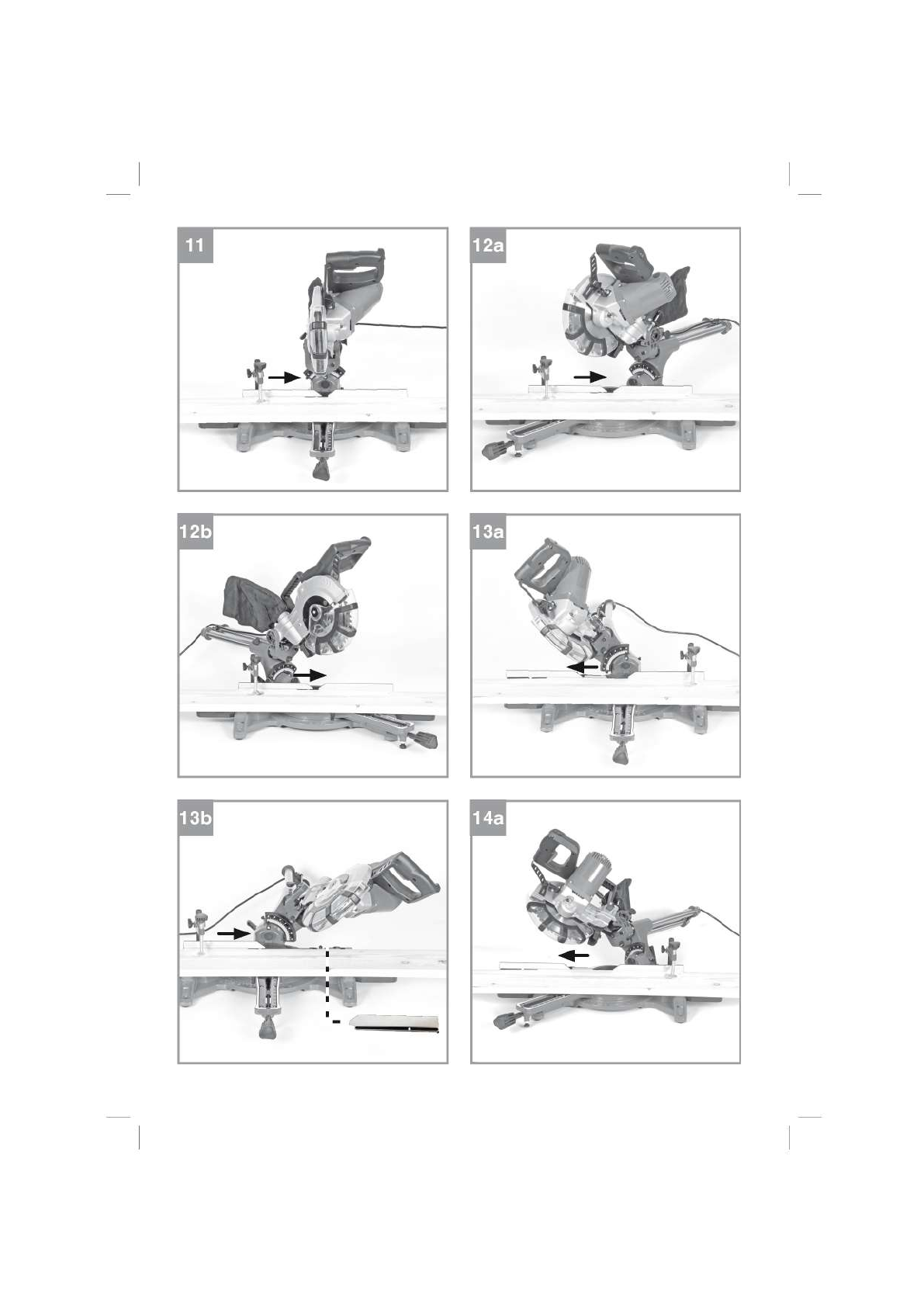 11

12a

12b

13a

13b

14a