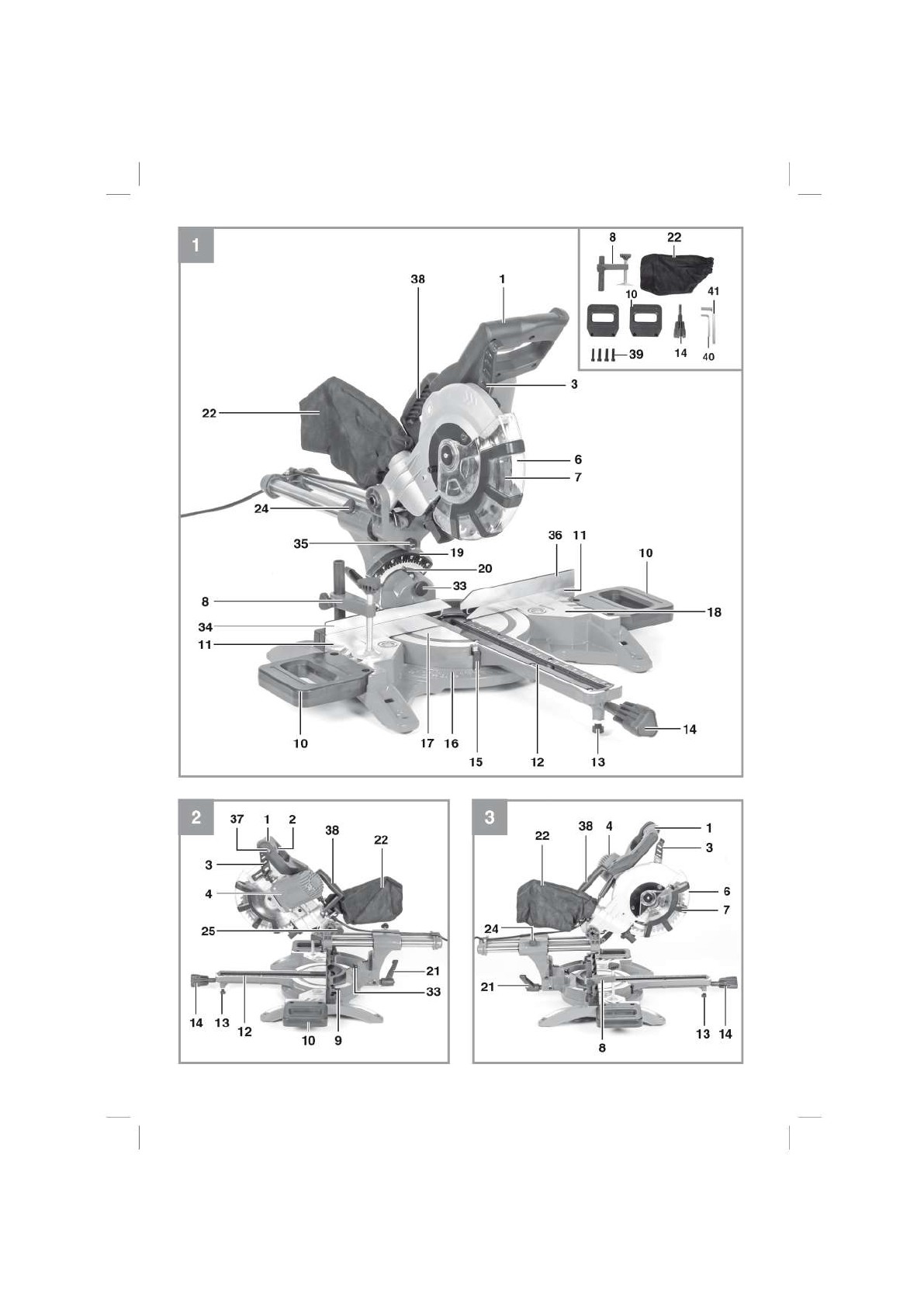 1

8 22 10 41 39 14 40

38 1 3 22 6 7 24 35 19 20 36 11 10 33 8 18 34 11 10 17 16 15 12 13 14

2

37 1 2 38 22 3 4 25 21 33 14 13 12 10 9

3

22 38 4 1 3 6 7 24 21 8 13 14