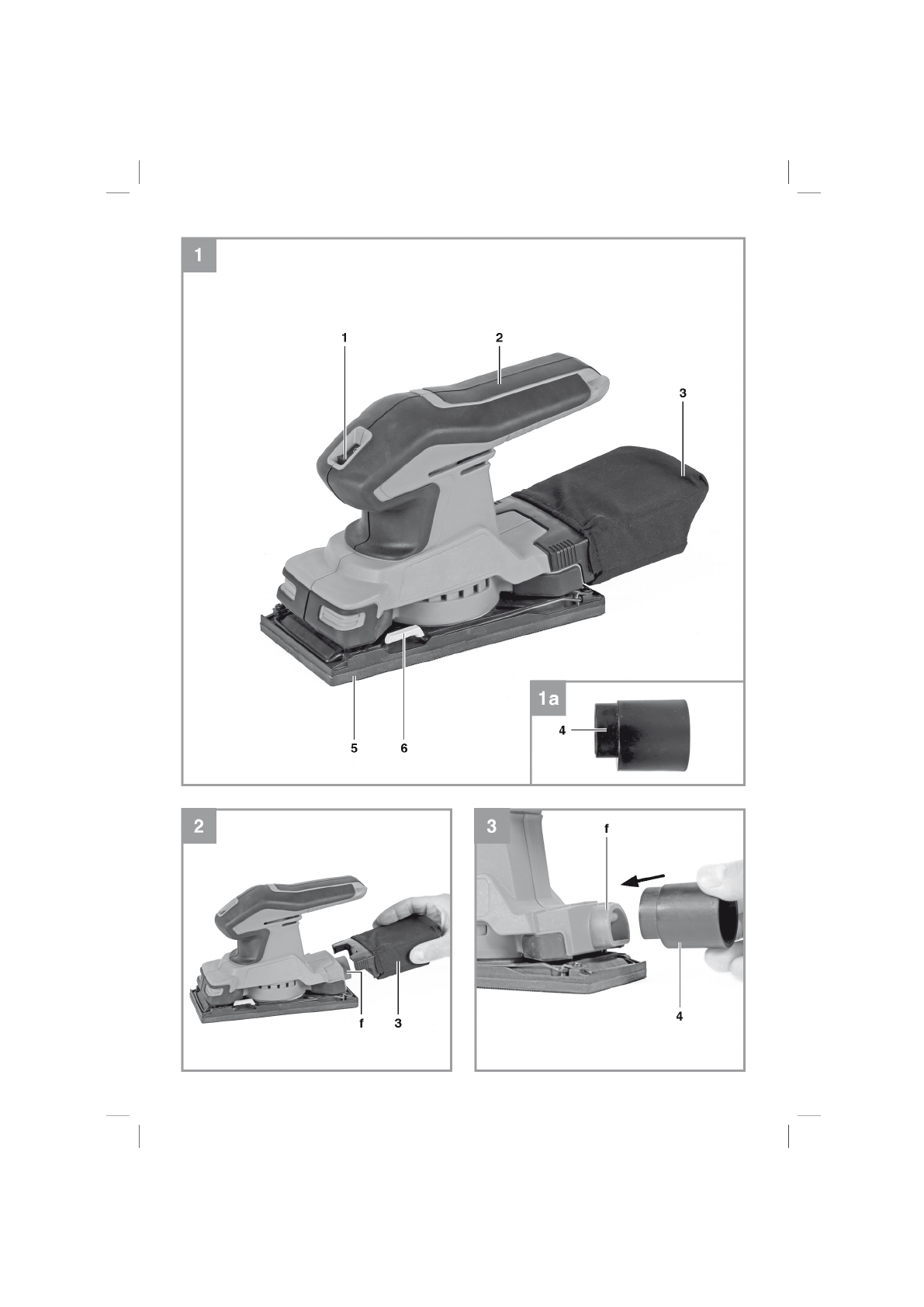 1

1
2
3
5
6

1a
4

2
f
3

3
f
4