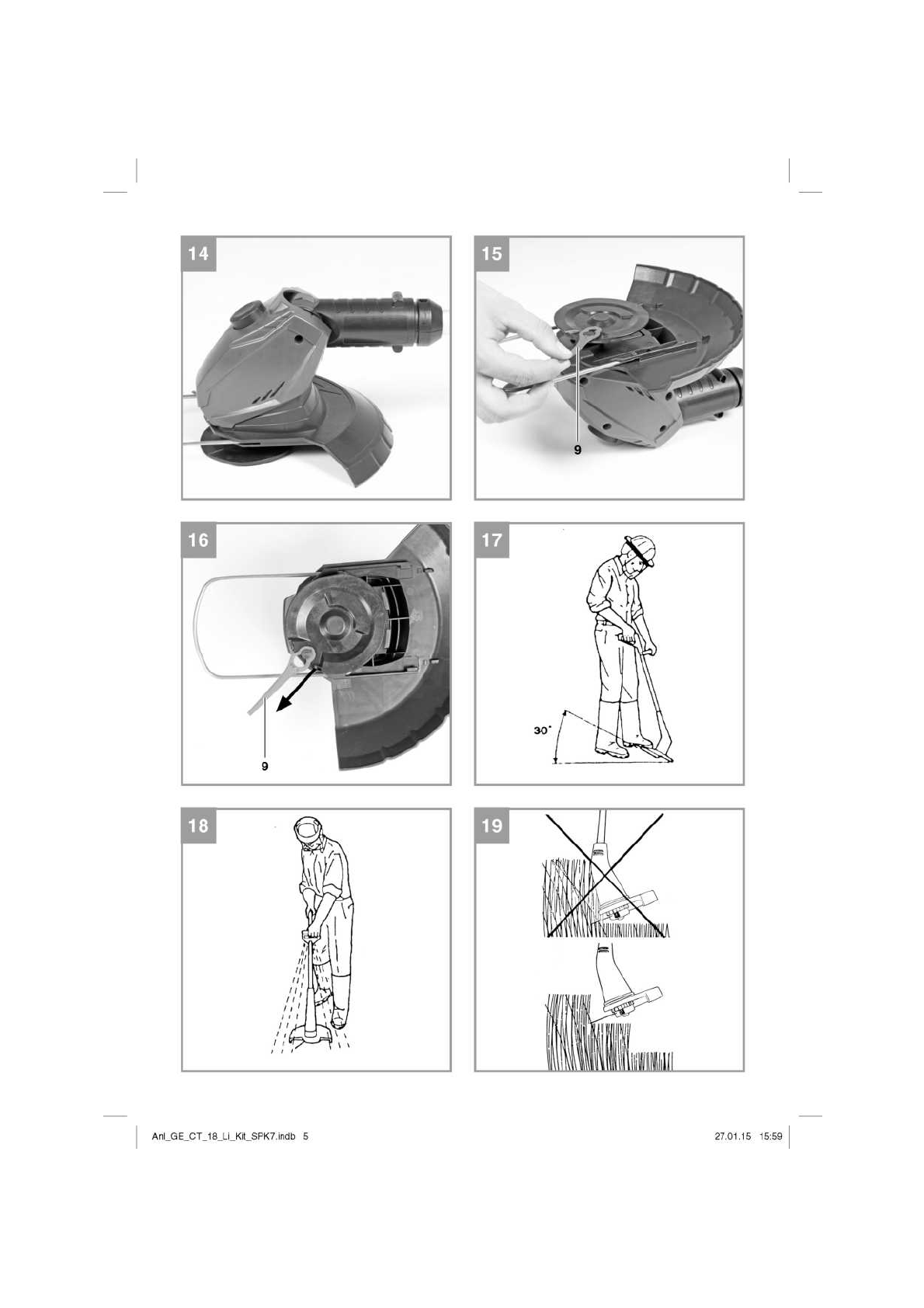 14

15

9

16

9

17

30°

18

19

Anl_GE_CT_18_Li_Kit_SPK7.indb 5

27.01.15 15:59