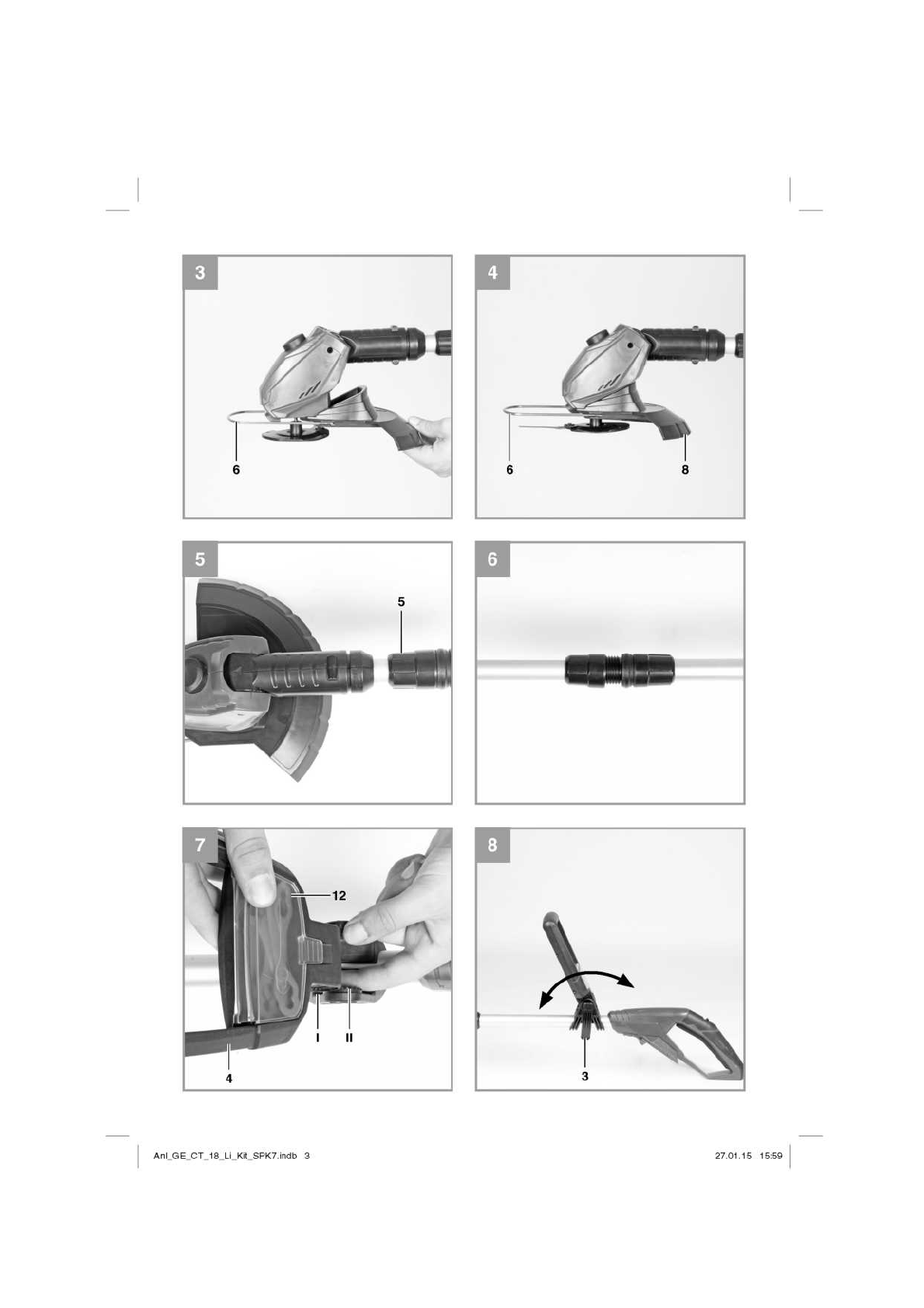 3

6

4

6

8

5

5

6

7

12

I

II

4

8

3

Anl_GE_CT_18_Li_Kit_SPK7.indb 3

27.01.15 15:59