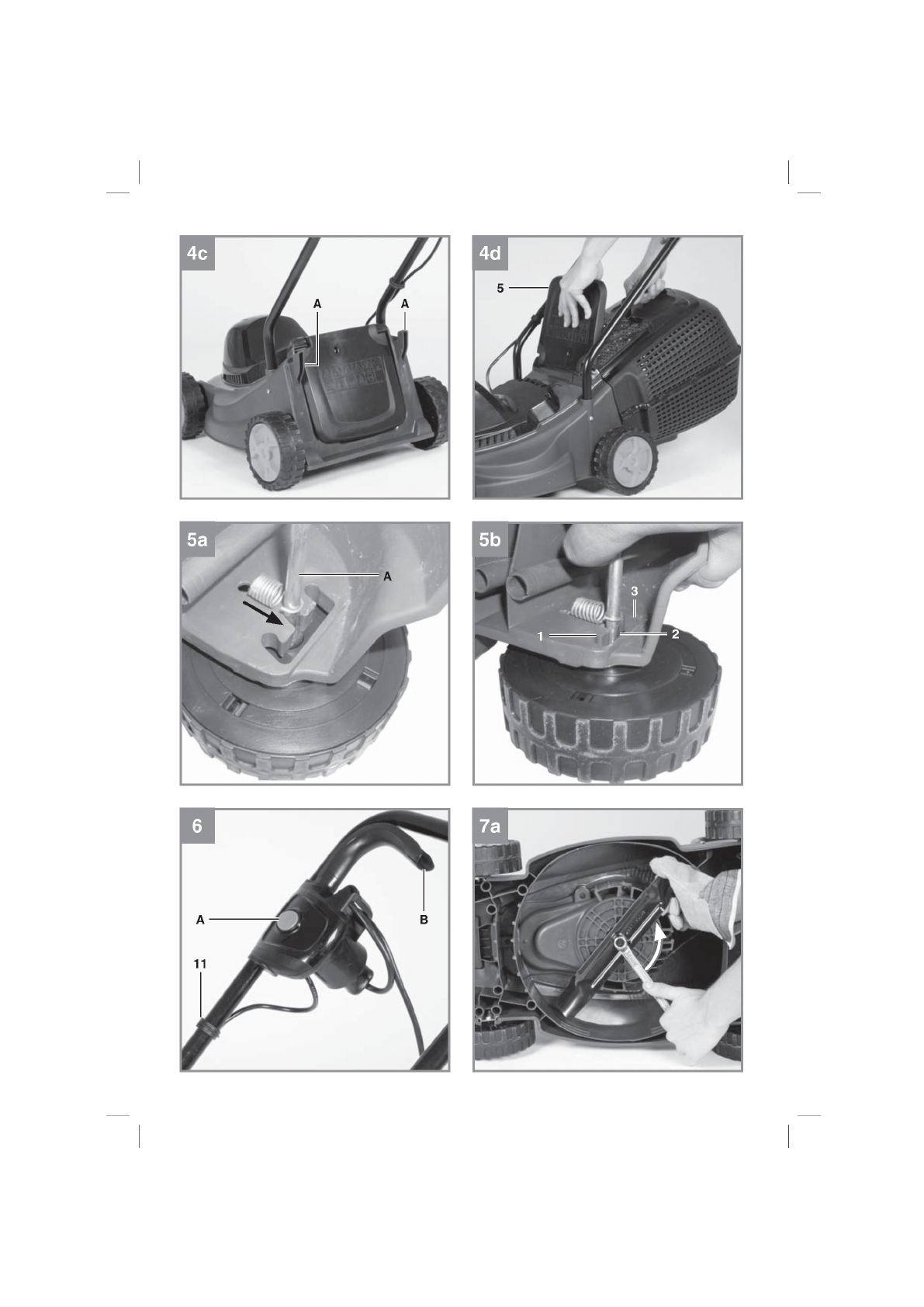 4c

A

A

4d

5

5a

A

5b

3

1

2

6

A

B

11

7a