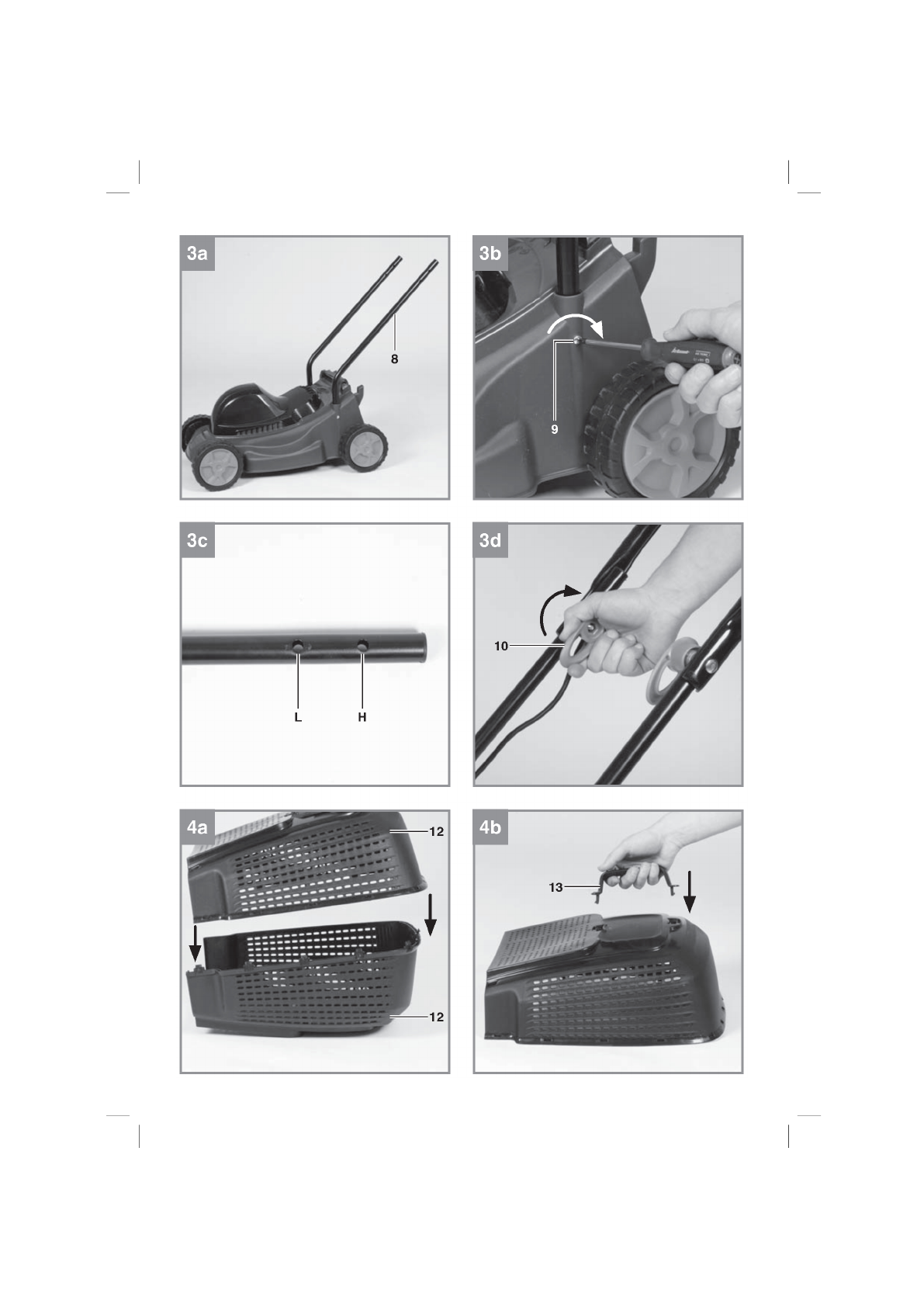 3a

8

3b

9

3c

L

H

3d

10

4a

12

12

4b

13