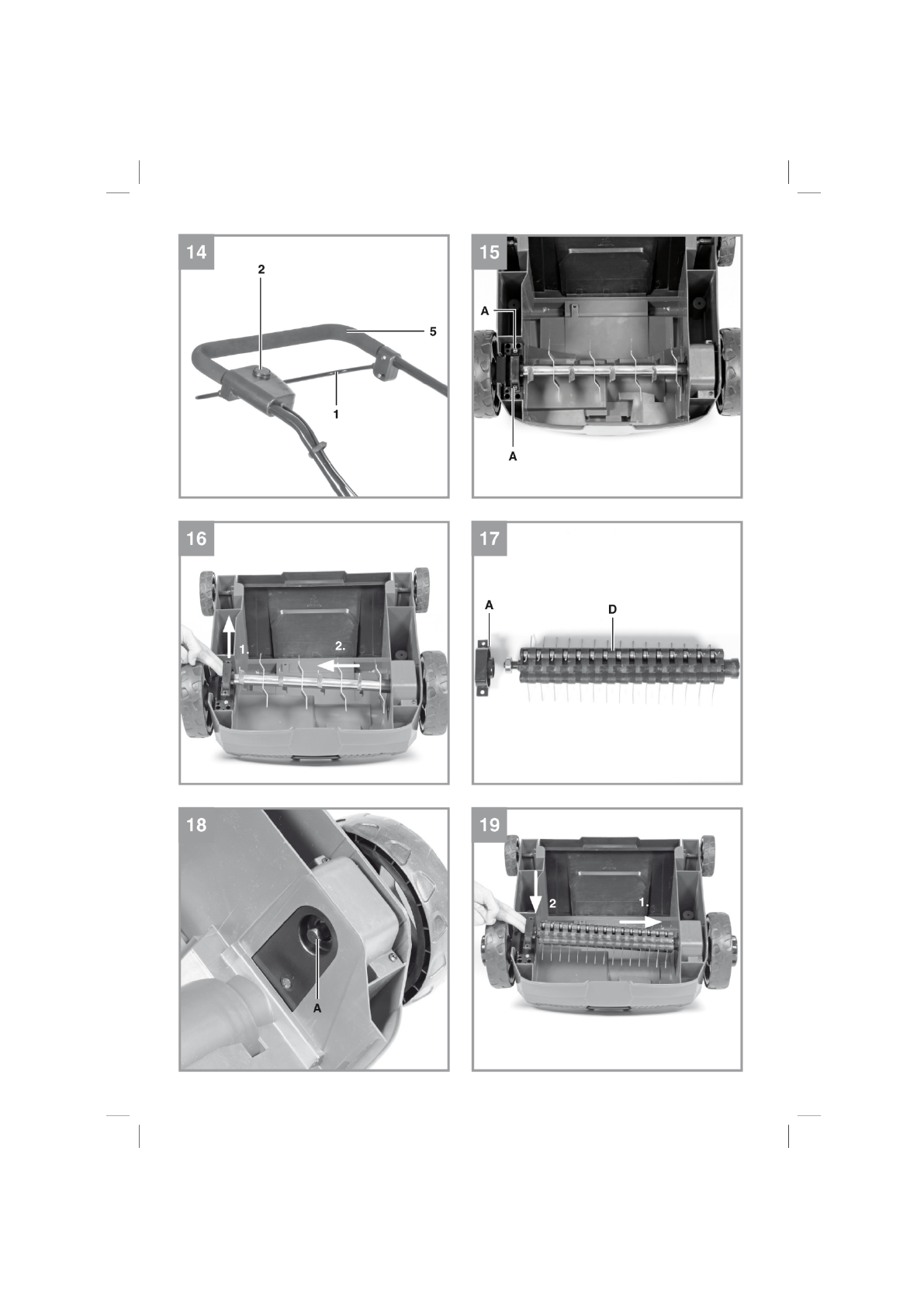 14

2

5

1

15

A

A

16

1.

2.

17

A

D

18

A

19

2

1.