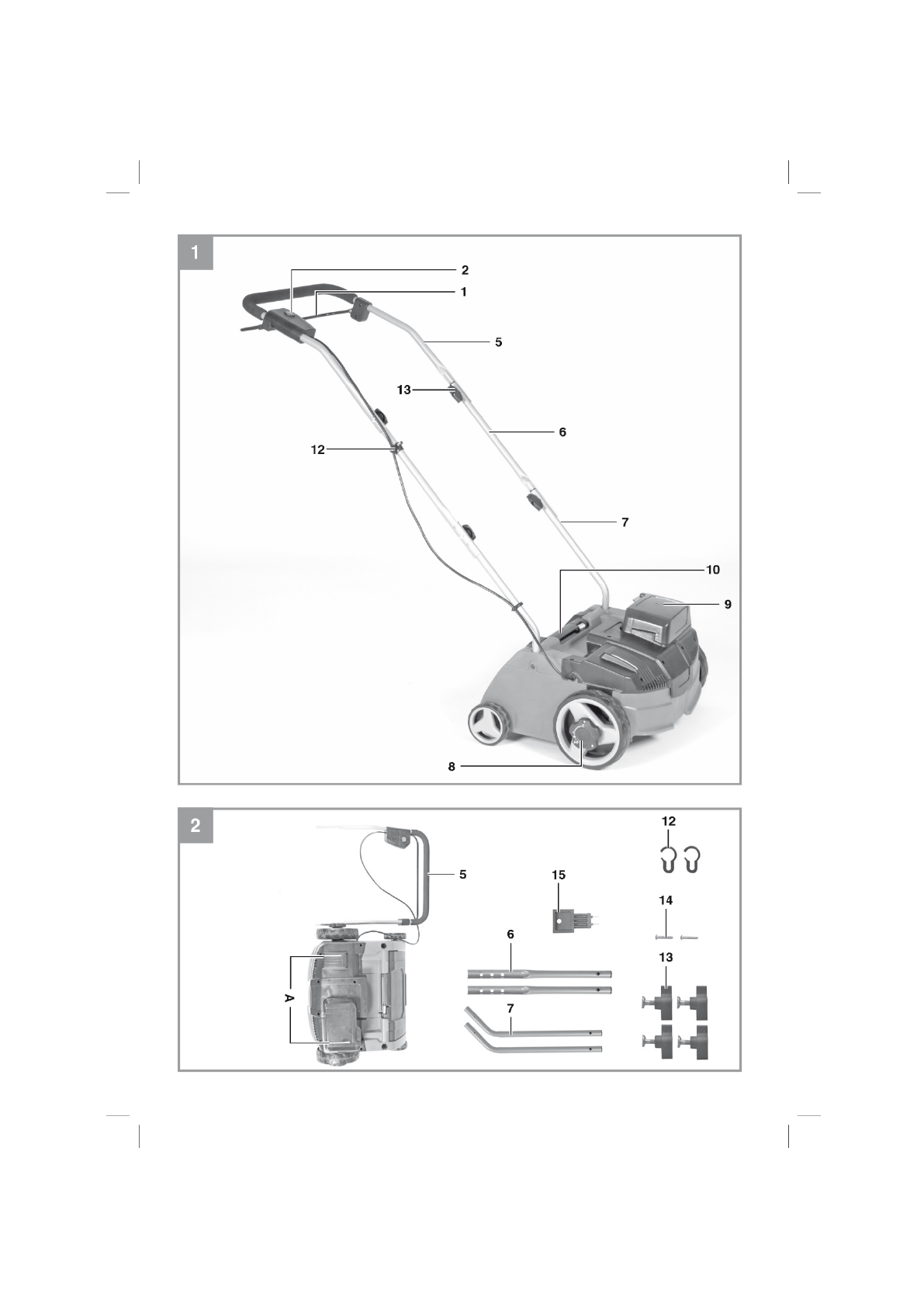 1

2
1
5
13
6
12
7
10
9
8

2

12
5
15
14
6
13
A
7