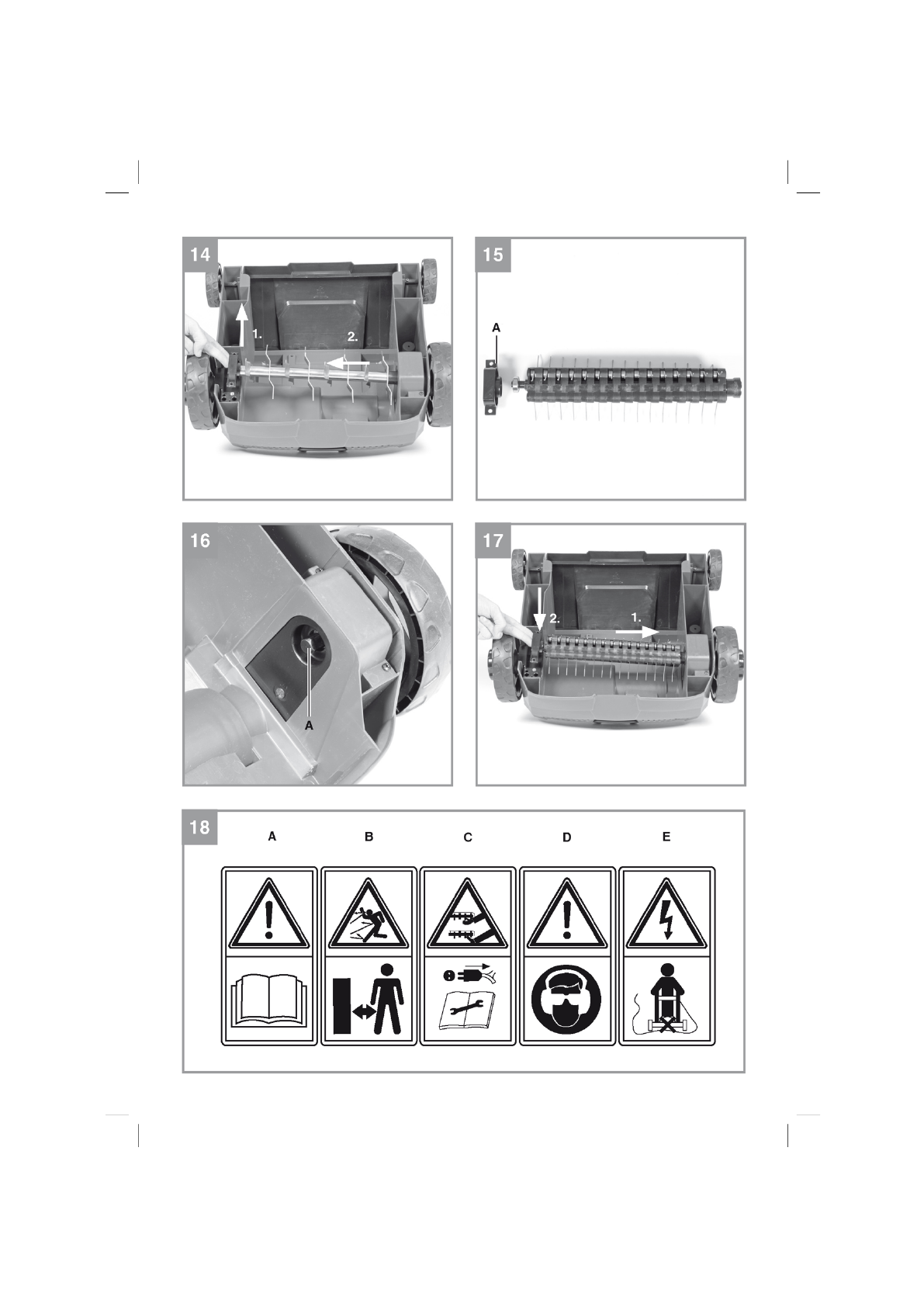 14
1.
2.

15
A

16
A

17
2.
1.

18
A B C D E