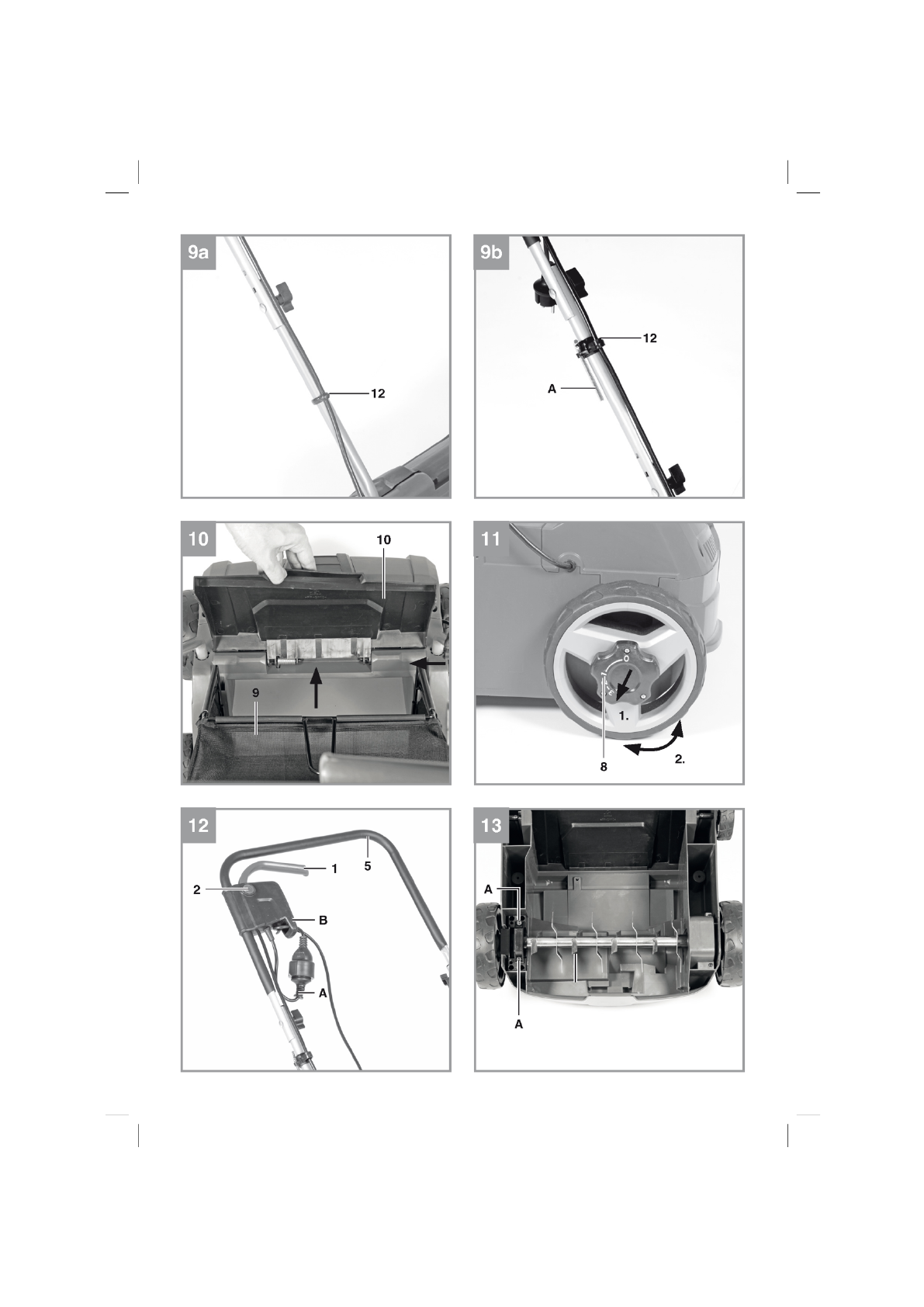 9a

12

9b

12

A

10

10

9

11

1.

8

2.

12

1

5

2

B

A

13

A

A