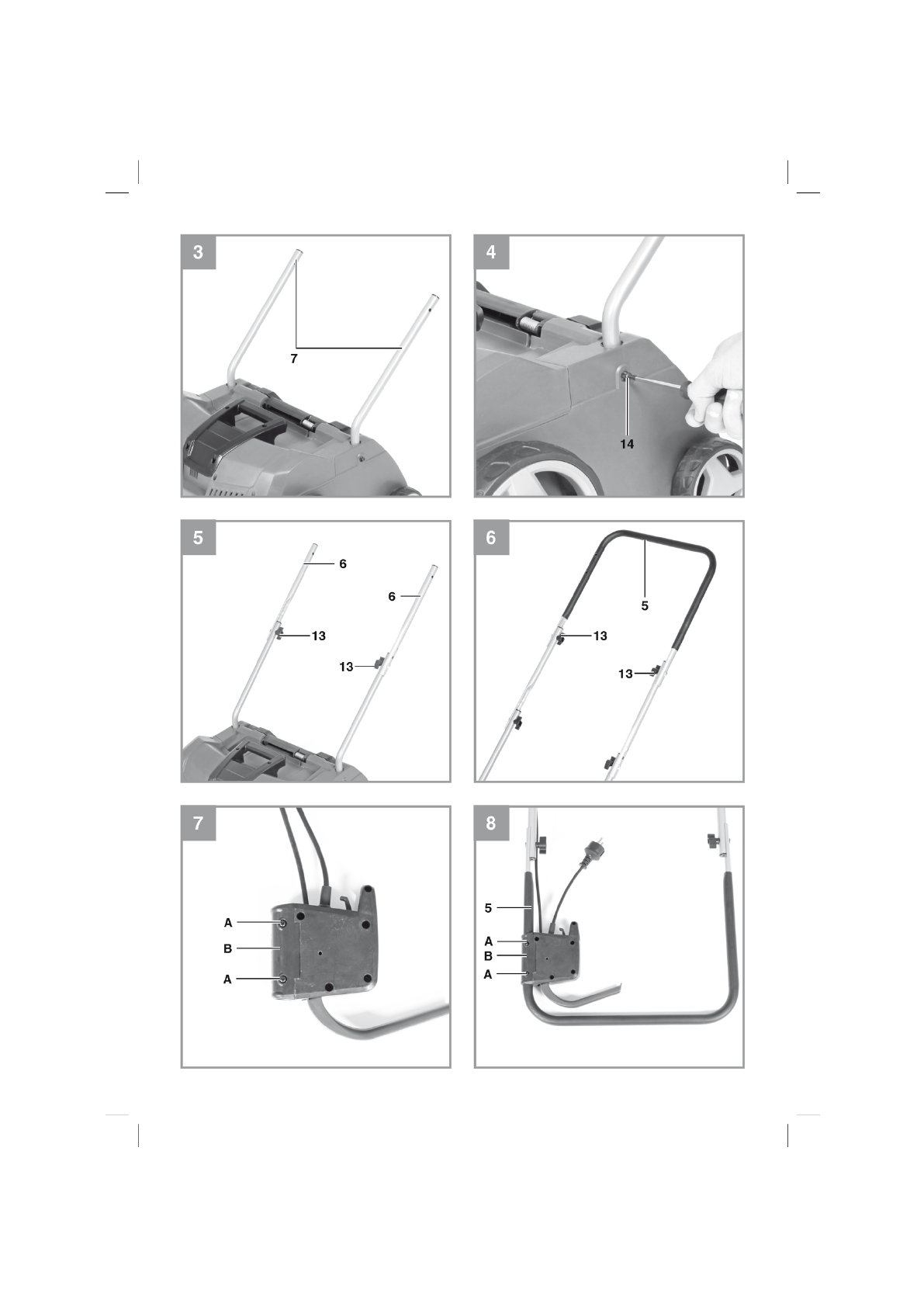 3

7

4

14

5

6

6

13

13

6

5

13

13

7

A

B

A

8

5

A

B

A