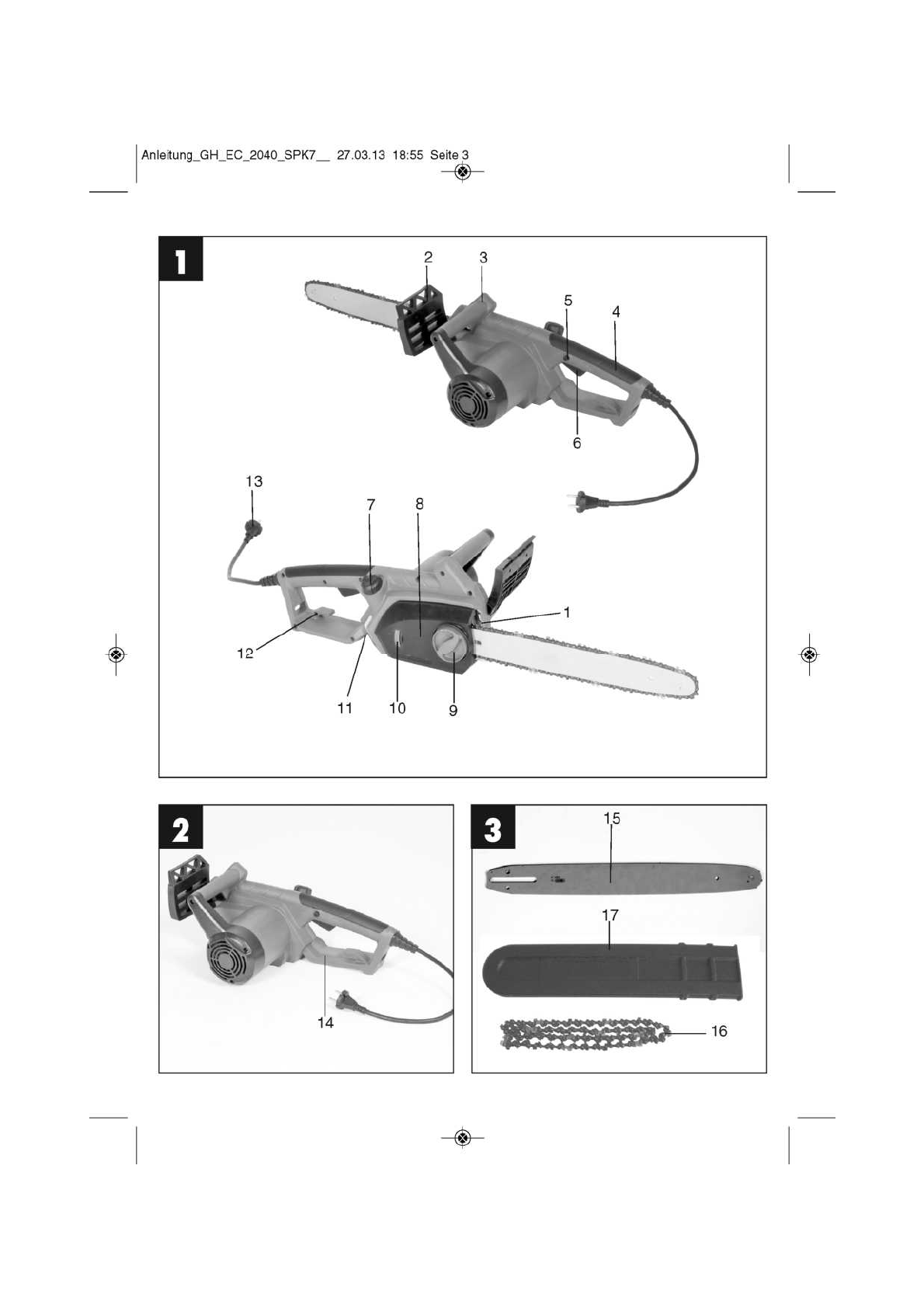 Anleitung_GH_EC_2040_SPK7__ 27.03.13 18:55 Seite 3

1

2 3 5 4 6

13 7 8 1 12 11 10 9

2

14

3

15

17

16