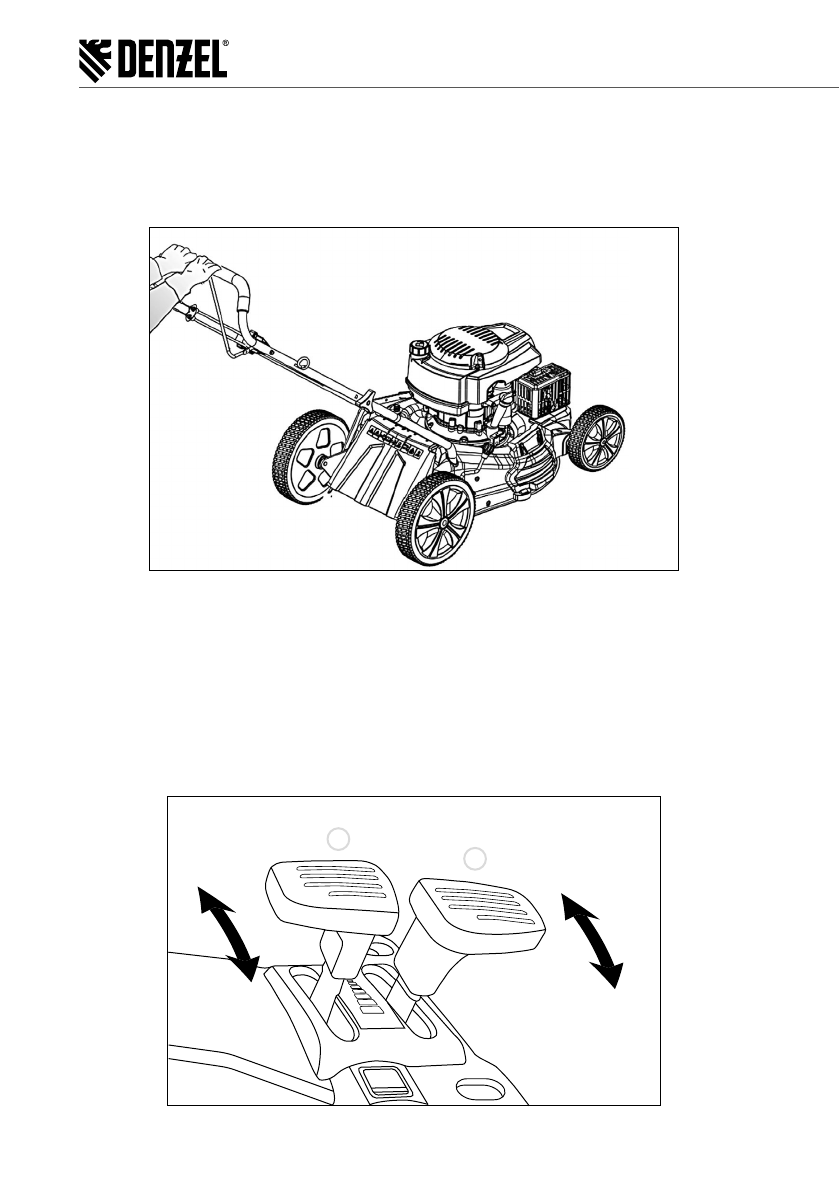 DENZEL®