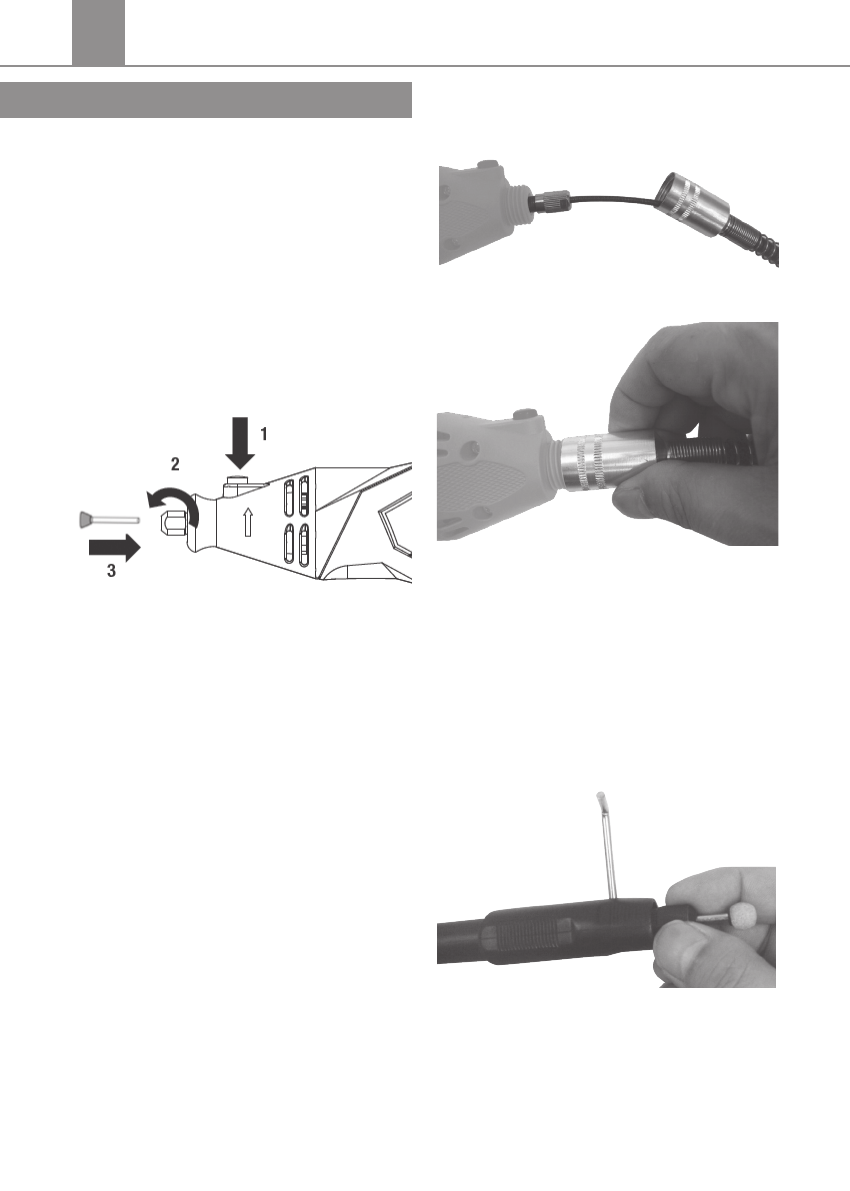 1

2

3