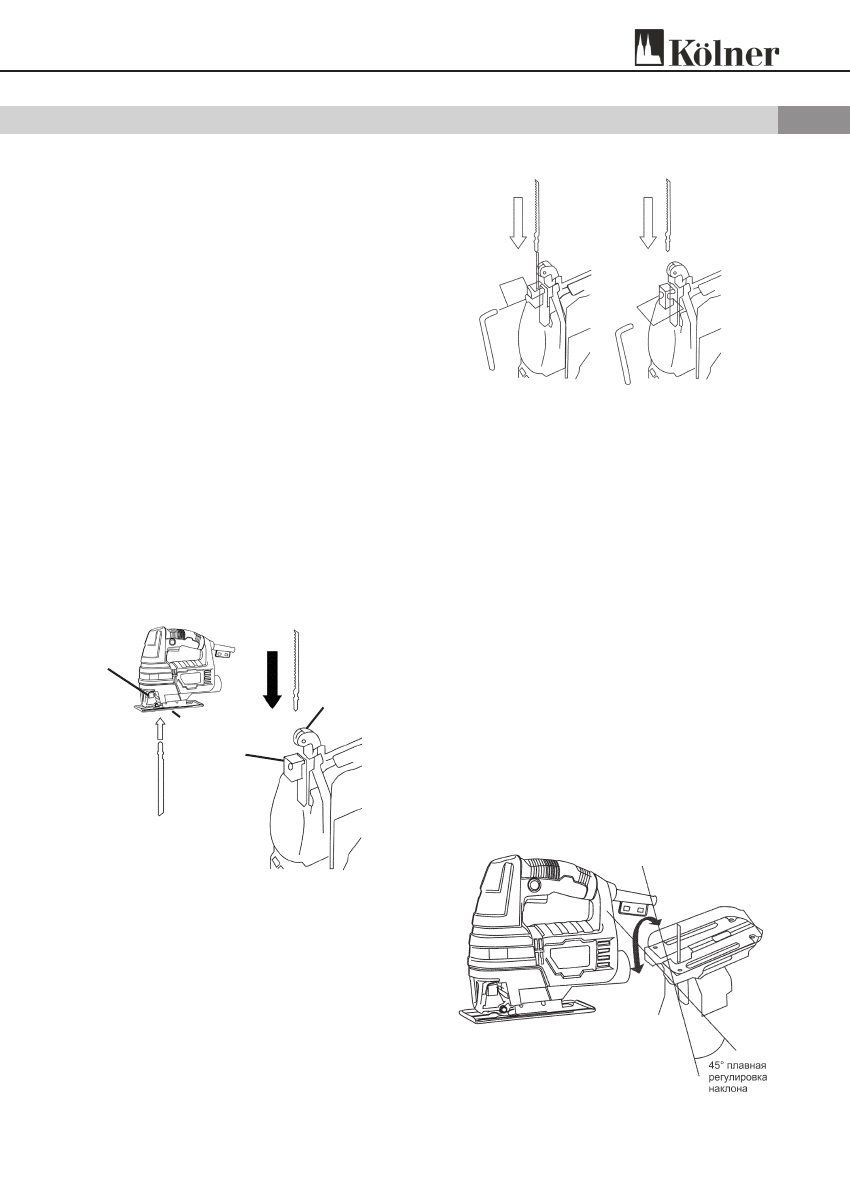 Kölner

45° плавная регулировка наклона