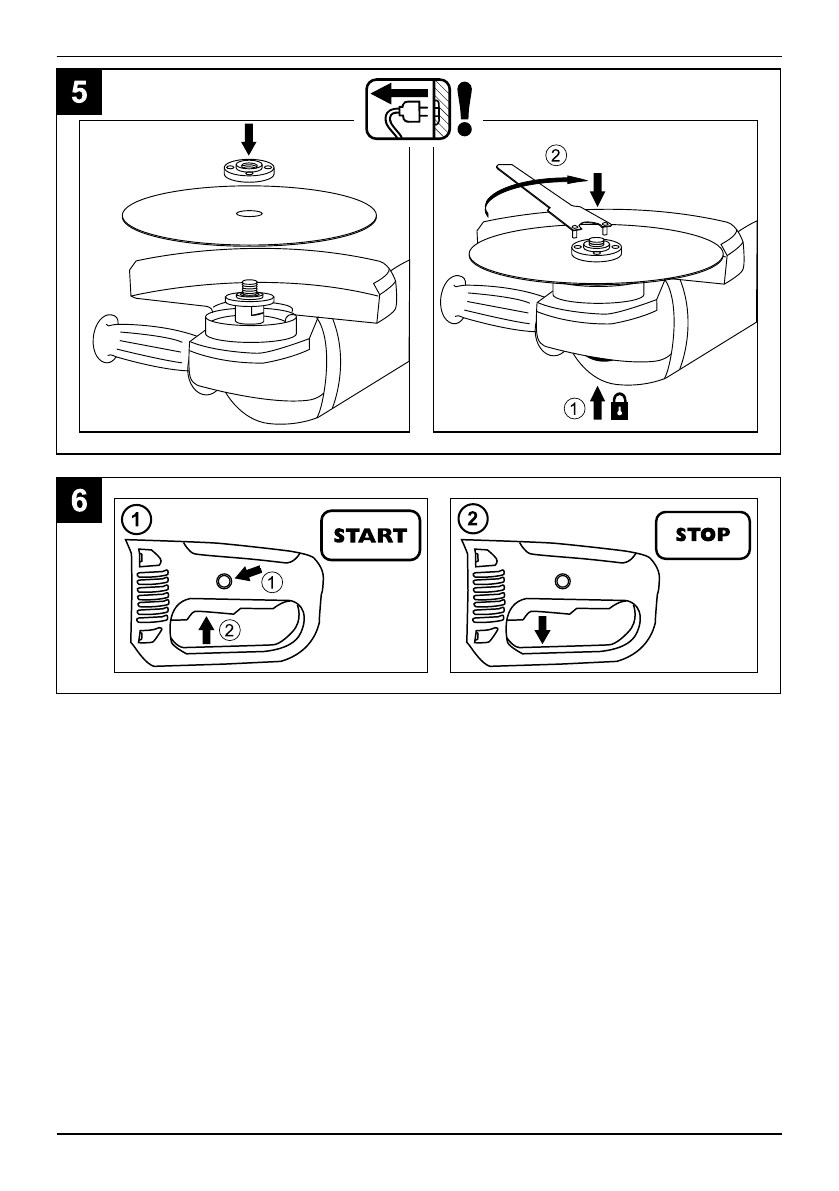 5

!

2

1

6

1

START

1

2

2

STOP